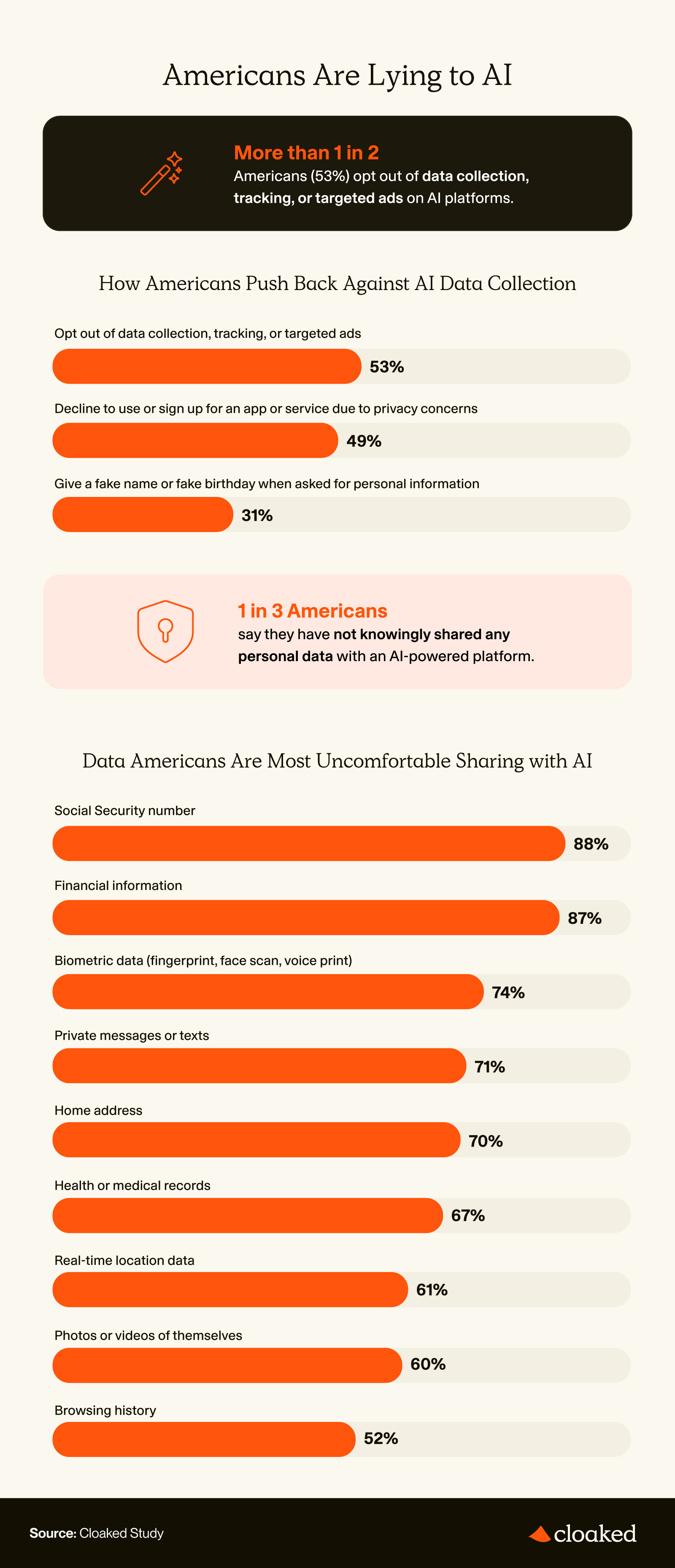 Americans Are Lying to AI

More than 1 in 2
Americans (53%) opt out of data collection, tracking, or targeted ads on AI platforms.

How Americans Push Back Against AI Data Collection

Opt out of data collection, tracking, or targeted ads
53%

Decline to use or sign up for an app or service due to privacy concerns
49%

Give a fake name or fake birthday when asked for personal information
31%

1 in 3 Americans
say they have not knowingly shared any personal data with an AI-powered platform.

Data Americans Are Most Uncomfortable Sharing with AI

Social Security number
88%

Financial information
87%

Biometric data (fingerprint, face scan, voice print)
74%

Private messages or texts
71%

Home address
70%

Health or medical records
67%

Real-time location data
61%

Photos or videos of themselves
60%

Browsing history
52%

Source: Cloaked Study

cloaked