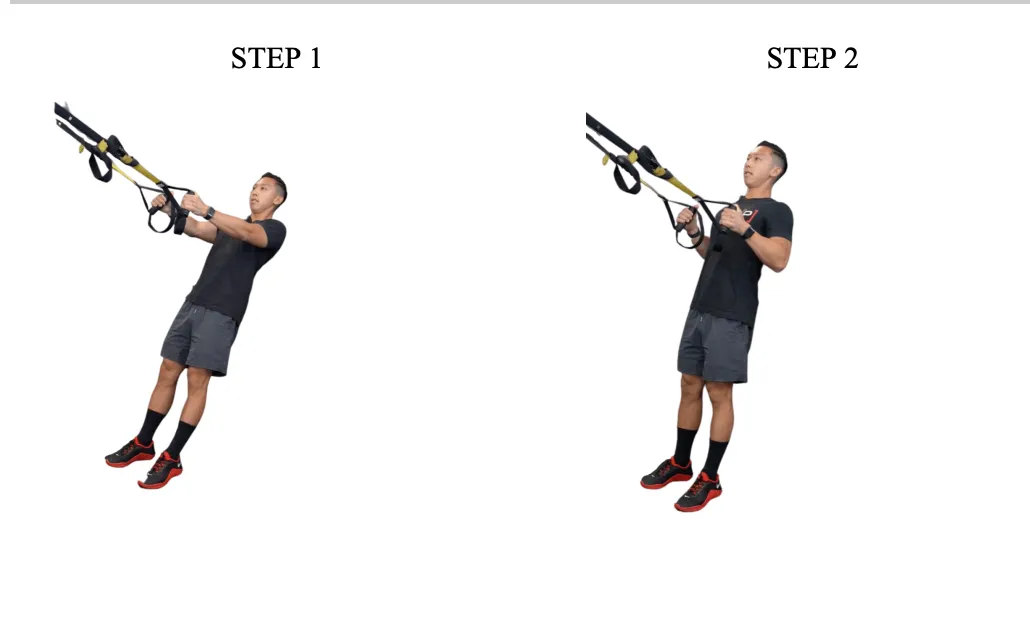 STEP 1

STEP 2