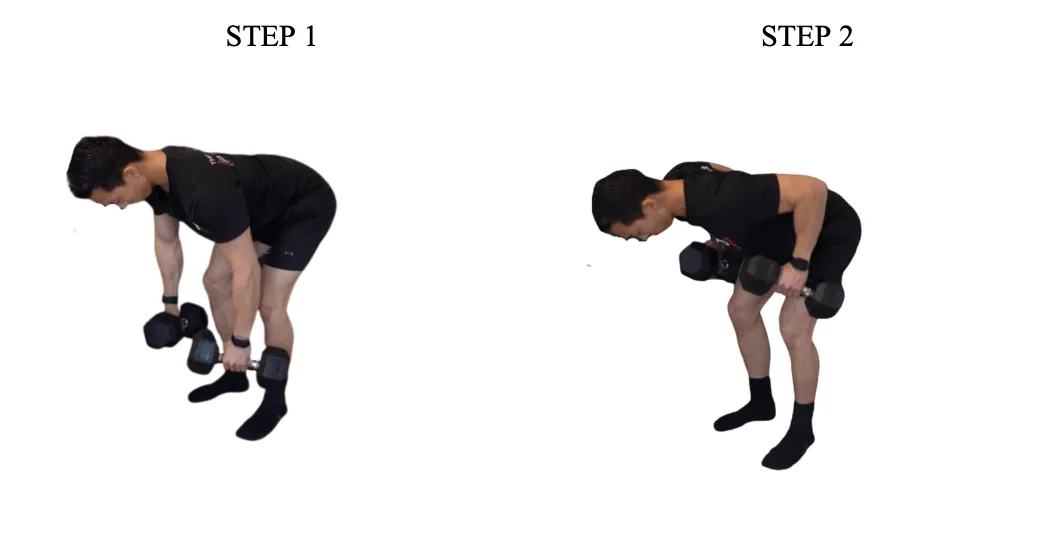 STEP 1

STEP 2