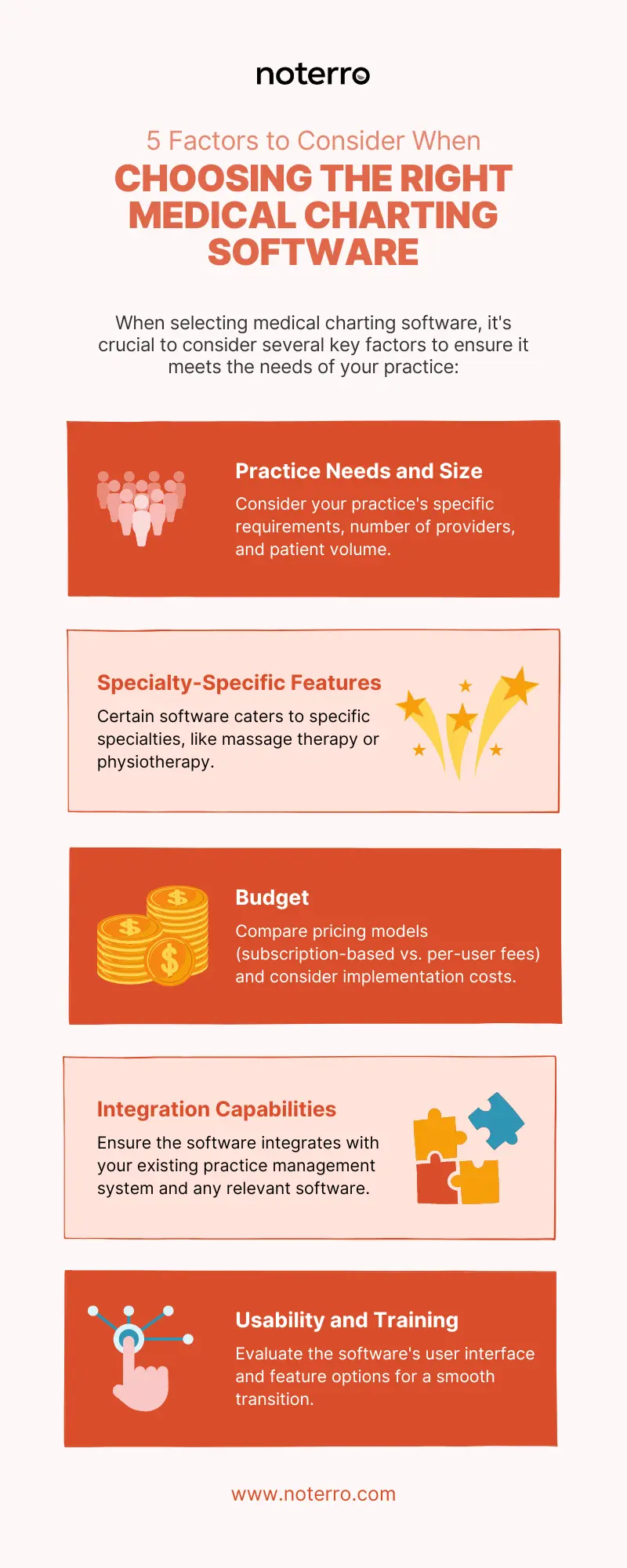 noterro

5 Factors to Consider When

CHOOSING THE RIGHT MEDICAL CHARTING SOFTWARE

When selecting medical charting software, it's crucial to consider several key factors to ensure it meets the needs of your practice:

Practice Needs and Size

Consider your practice's specific requirements, number of providers, and patient volume.

Specialty-Specific Features

Certain software caters to specific specialties, like massage therapy or physiotherapy.

Budget

Compare pricing models (subscription-based vs. per-user fees) and consider implementation costs.

Integration Capabilities

Ensure the software integrates with your existing practice management system and any relevant software.

Usability and Training

Evaluate the software's user interface and feature options for a smooth transition.

www.noterro.com