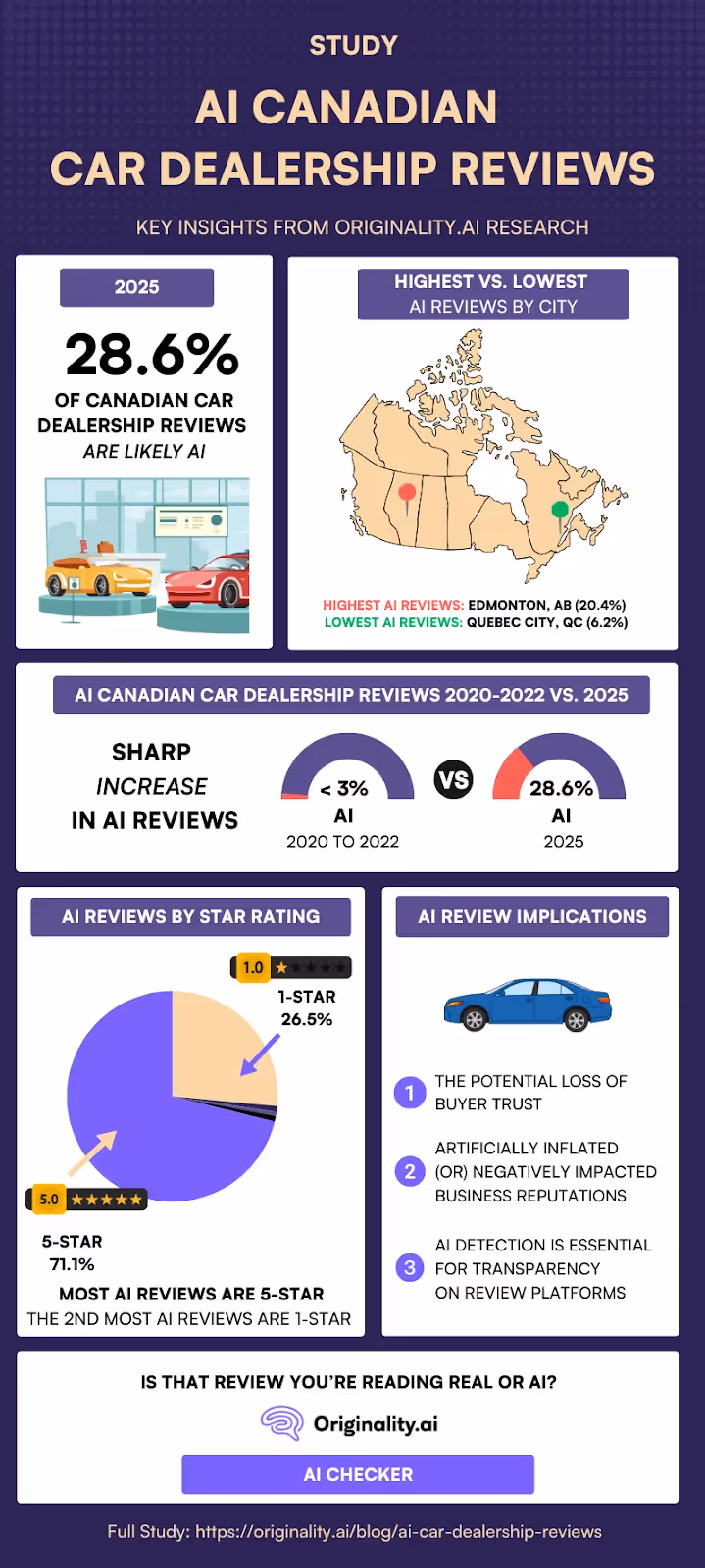 STUDY

AI CANADIAN CAR DEALERSHIP REVIEWS

KEY INSIGHTS FROM ORIGINALITY.AI RESEARCH

2025

28.6%

OF CANADIAN CAR DEALERSHIP REVIEWS ARE LIKELY AI

HIGHEST VS. LOWEST AI REVIEWS BY CITY

HIGHEST AI REVIEWS: EDMONTON, AB (20.4%)
LOWEST AI REVIEWS: QUEBEC CITY, QC (6.2%)

AI CANADIAN CAR DEALERSHIP REVIEWS 2020-2022 VS. 2025

SHARP INCREASE IN AI REVIEWS

< 3%
AI
2020 TO 2022

VS

28.6%
AI
2025

AI REVIEWS BY STAR RATING

1.0

1-STAR
26.5%

5.0

5-STAR
71.1%

MOST AI REVIEWS ARE 5-STAR
THE 2ND MOST AI REVIEWS ARE 1-STAR

AI REVIEW IMPLICATIONS

1 THE POTENTIAL LOSS OF BUYER TRUST

2 ARTIFICIALLY INFLATED (OR) NEGATIVELY IMPACTED BUSINESS REPUTATIONS

3 AI DETECTION IS ESSENTIAL FOR TRANSPARENCY ON REVIEW PLATFORMS

IS THAT REVIEW YOU'RE READING REAL OR AI?

Originality.ai

AI CHECKER

Full Study: https://originality.ai/blog/ai-car-dealership-reviews