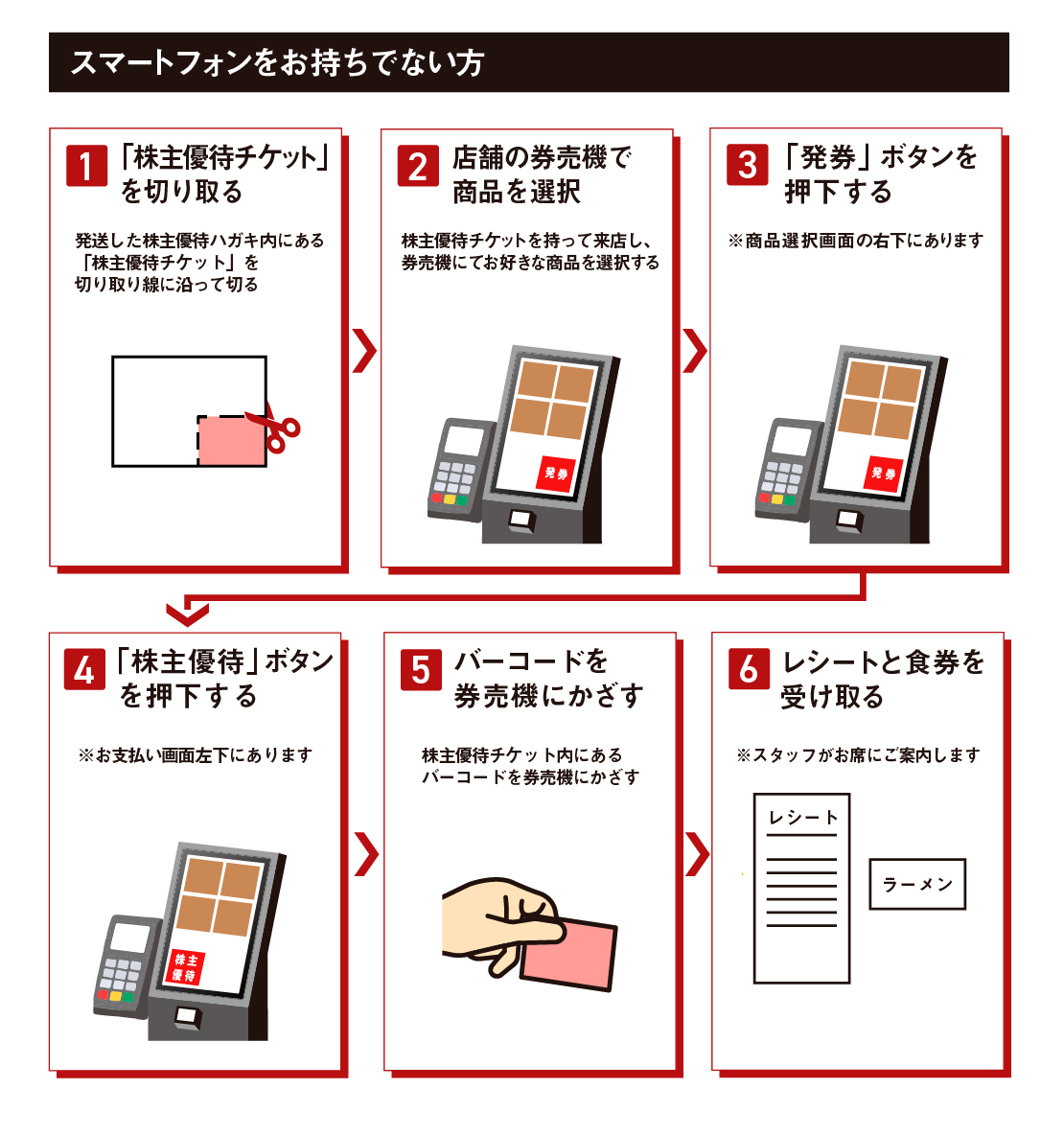 スマートフォンをお持ちでない方

1 「株主優待チケット」を切り取る

発送した株主優待ハガキ内にある「株主優待チケット」を切り取り線に沿って切る

2 店舗の券売機で商品を選択

株主優待チケットを持って来店し、券売機にてお好きな商品を選択する

発券

3 「発券」ボタンを押下する

※商品選択画面の右下にあります

発券

4 「株主優待」ボタンを押下する

※お支払い画面左下にあります

株主優待

5 バーコードを券売機にかざす

株主優待チケット内にあるバーコードを券売機にかざす

6 レシートと食券を受け取る

※スタッフがお席にご案内します

レシート

ラーメン