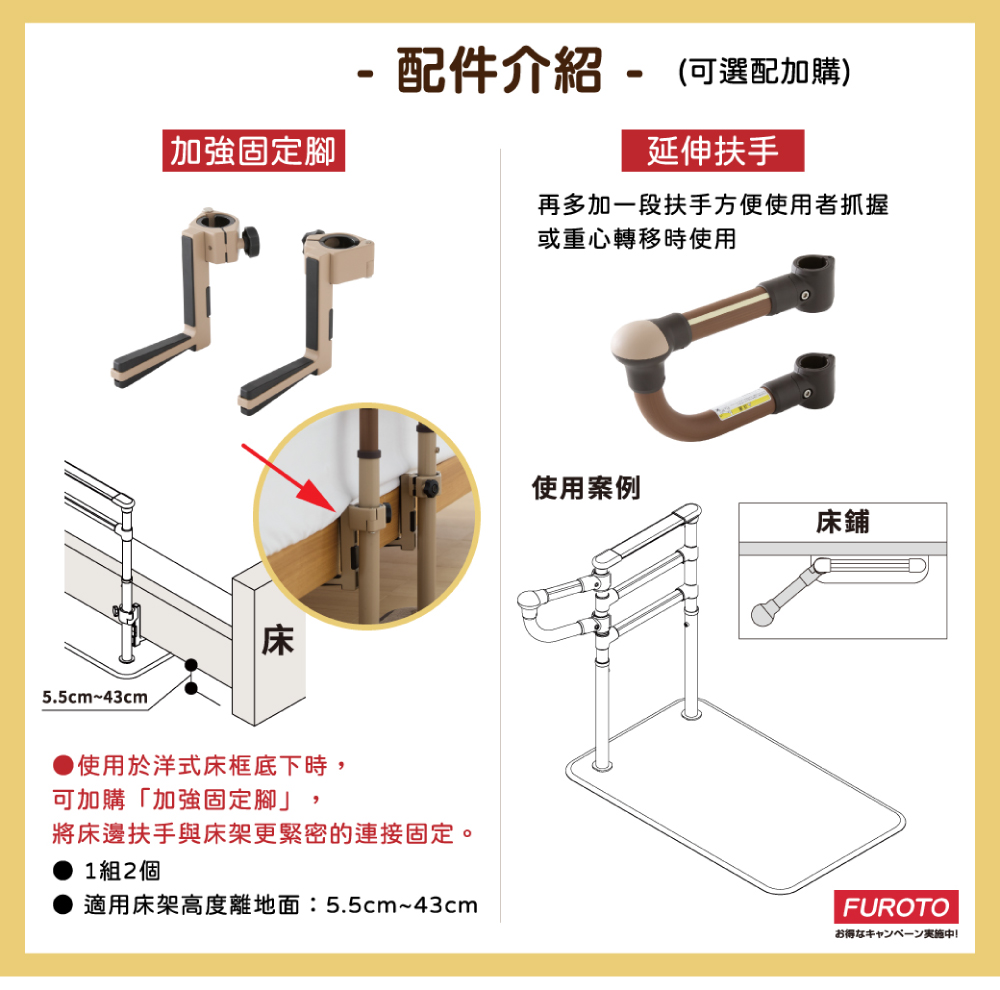 - 配件介紹 - (可選配加購)

加強固定腳

床

5.5cm~43cm

●使用於洋式床框底下時，
可加購「加強固定腳」，
將床邊扶手與床架更緊密的連接固定。

● 1組2個

● 適用床架高度離地面：5.5cm~43cm

延伸扶手

再多加一段扶手方便使用者抓握
或重心轉移時使用

使用案例

床鋪

FUROTO
お得なキャンペーン実施中!