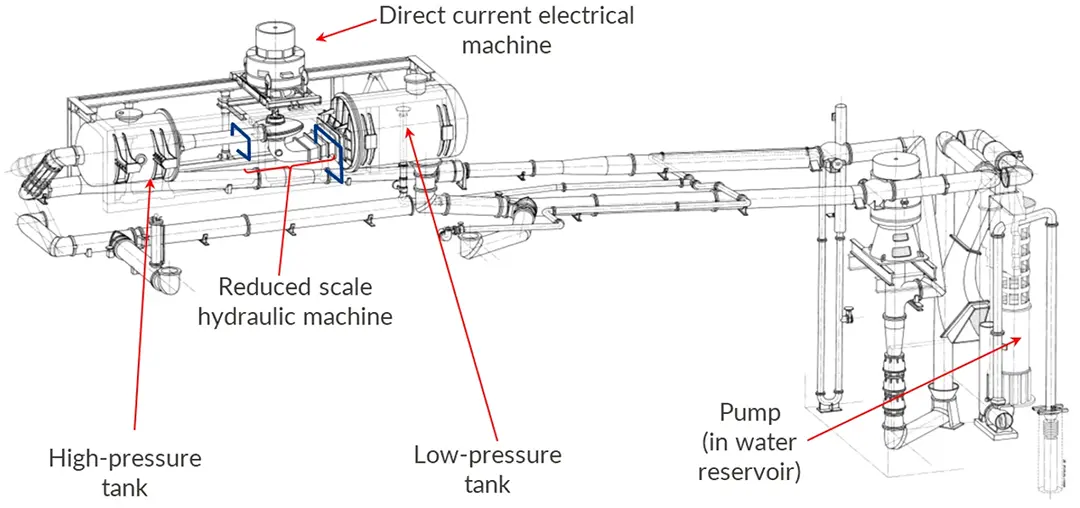 Direct current electrical machine

Reduced scale hydraulic machine

High-pressure tank

Low-pressure tank

Pump (in water reservoir)