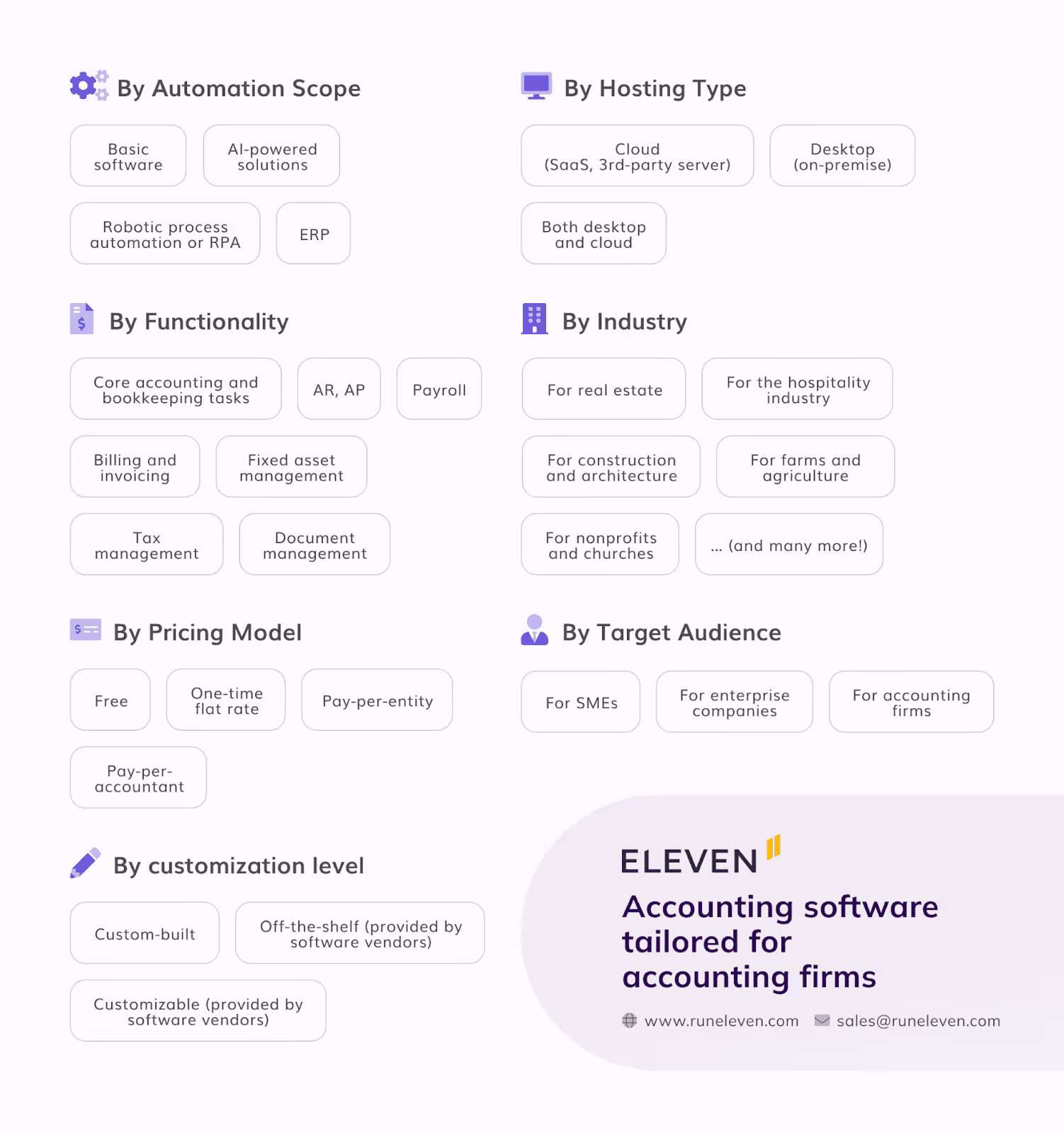 By Automation Scope

Basic software

AI-powered solutions

Robotic process automation or RPA

ERP

By Functionality

Core accounting and bookkeeping tasks

AR, AP

Payroll

Billing and invoicing

Fixed asset management

Tax management

Document management

By Pricing Model

Free

One-time flat rate

Pay-per-entity

Pay-per-accountant

By customization level

Custom-built

Off-the-shelf (provided by software vendors)

Customizable (provided by software vendors)

By Hosting Type

Cloud (SaaS, 3rd-party server)

Desktop (on-premise)

Both desktop and cloud

By Industry

For real estate

For the hospitality industry

For construction and architecture

For farms and agriculture

For nonprofits and churches

... (and many more!)

By Target Audience

For SMEs

For enterprise companies

For accounting firms

ELEVEN

Accounting software tailored for accounting firms

www.runeleven.com sales@runeleven.com