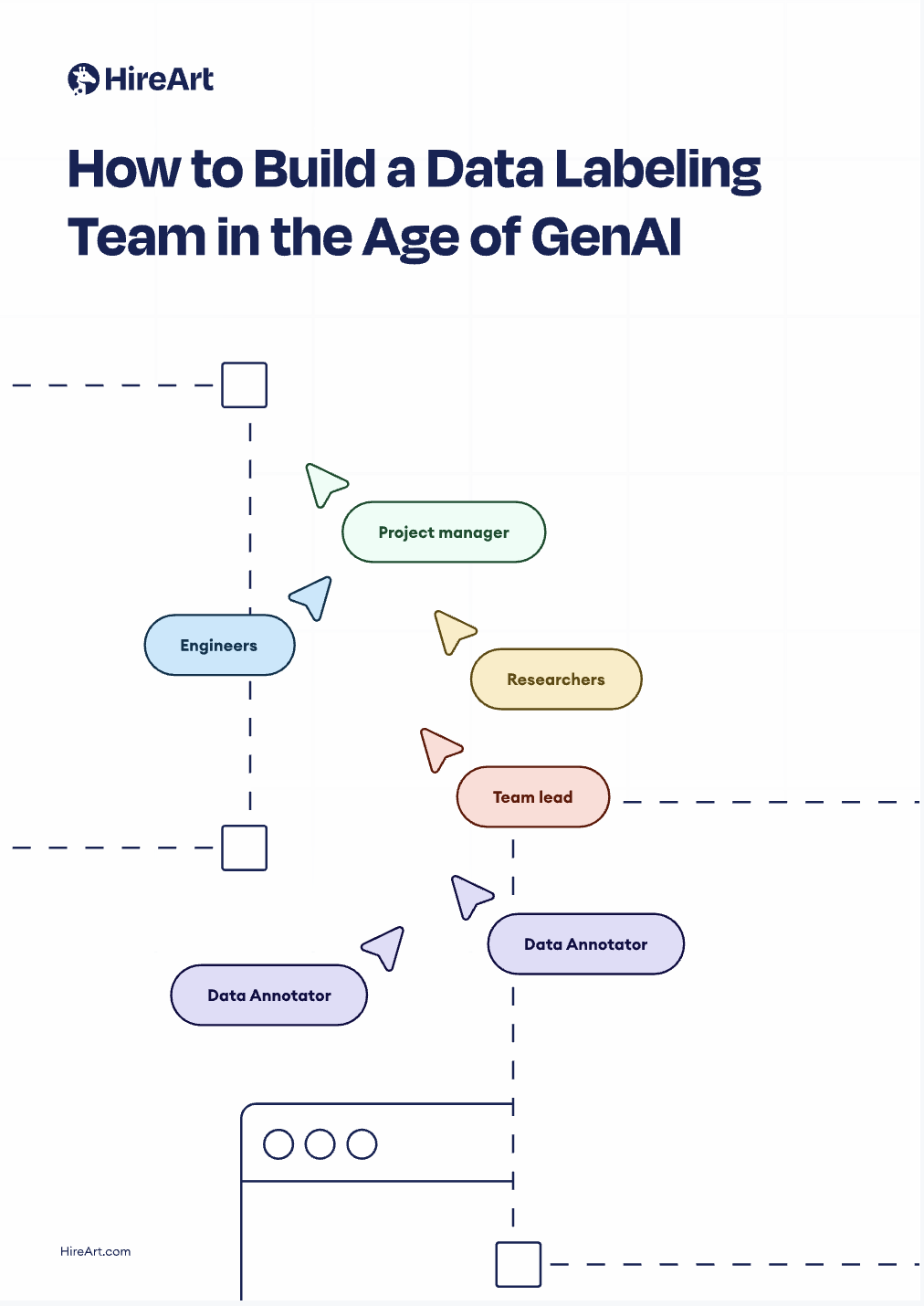 HireArt

How to Build a Data Labeling Team in the Age of GenAI

Project manager

Engineers

Researchers

Team lead

Data Annotator

Data Annotator

HireArt.com