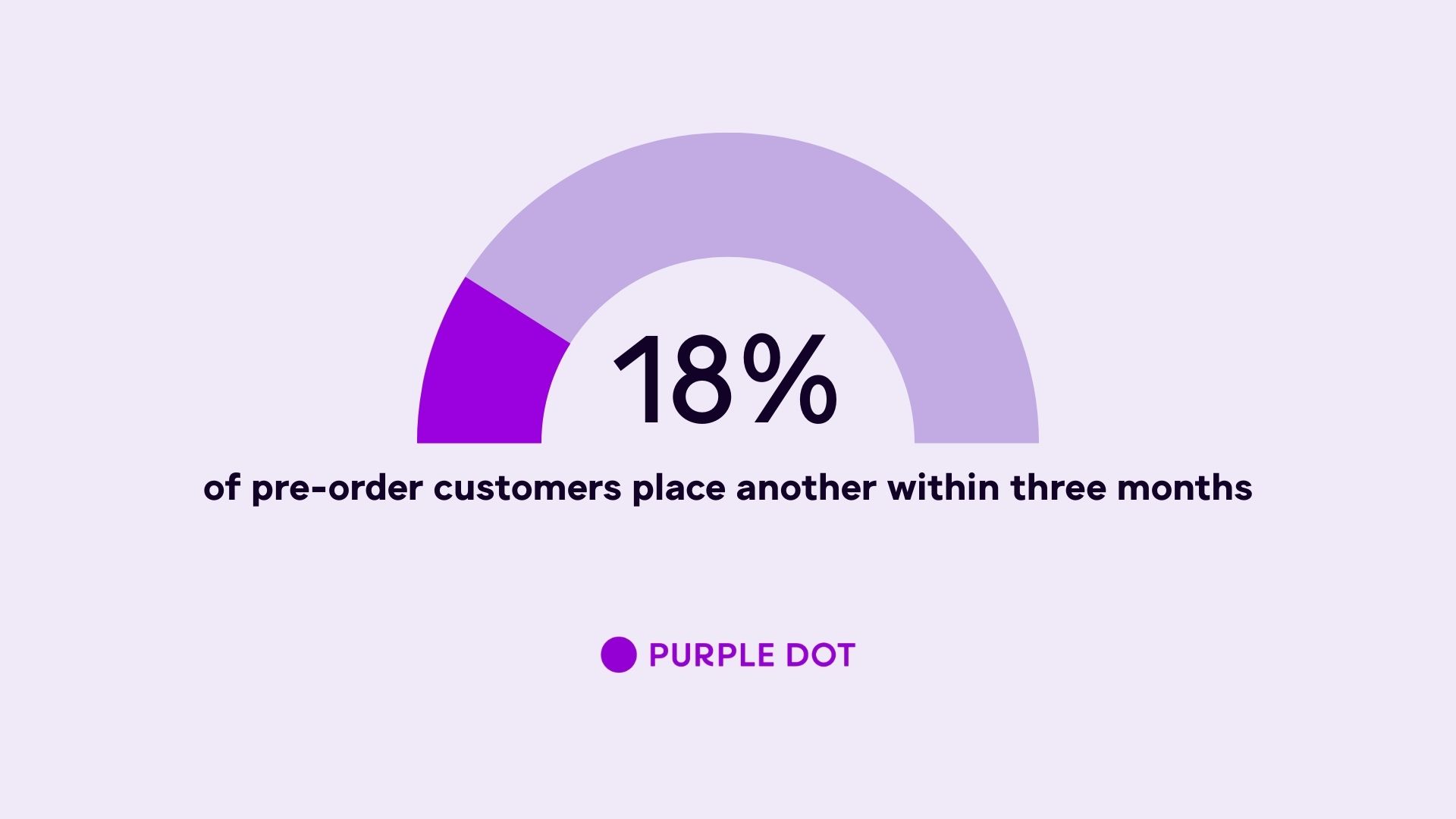 18%

of pre-order customers place another within three months

PURPLE DOT