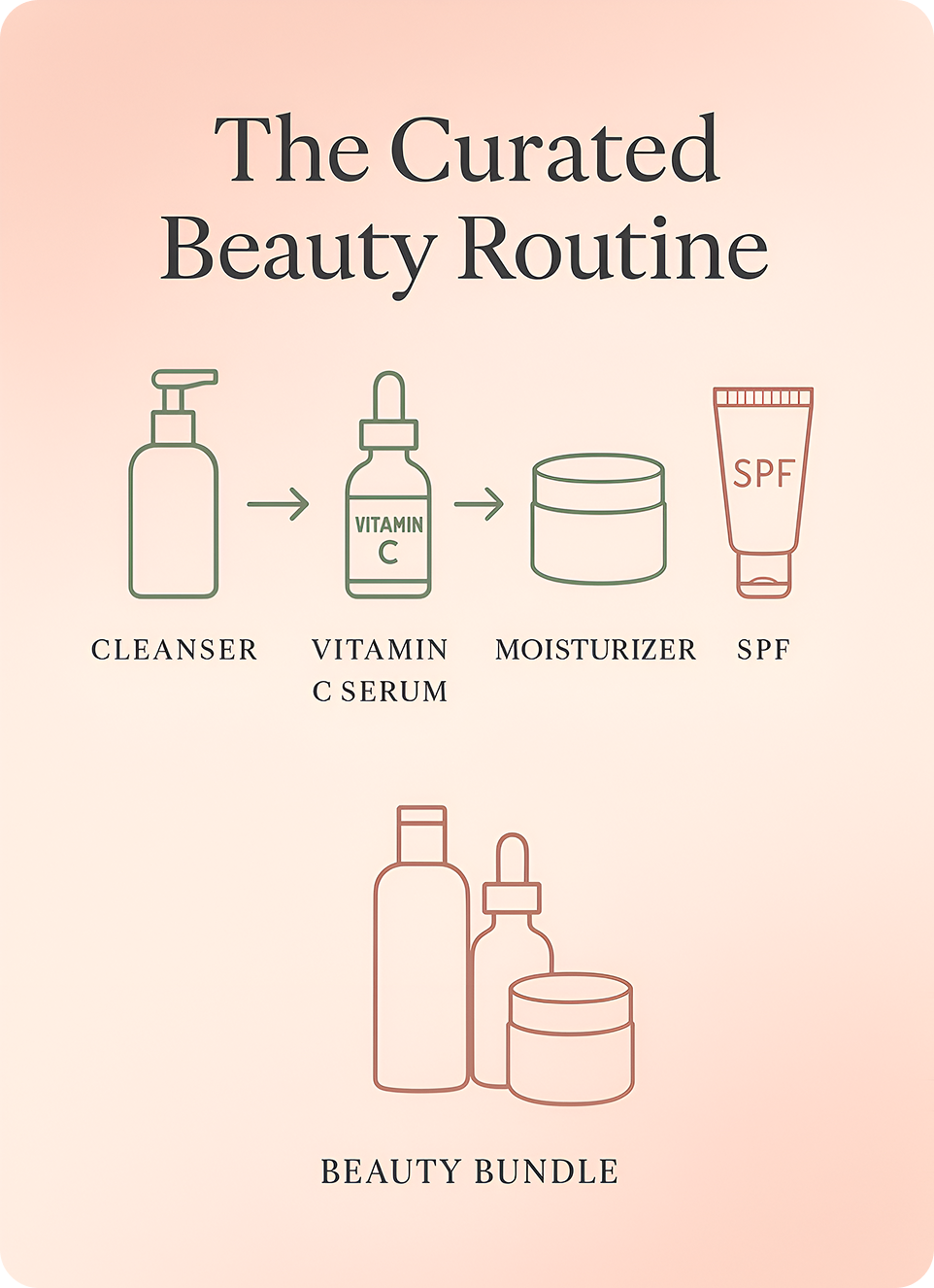 The Curated Beauty Routine

VITAMIN C

SPF

CLEANSER

VITAMIN C SERUM

MOISTURIZER

SPF

BEAUTY BUNDLE