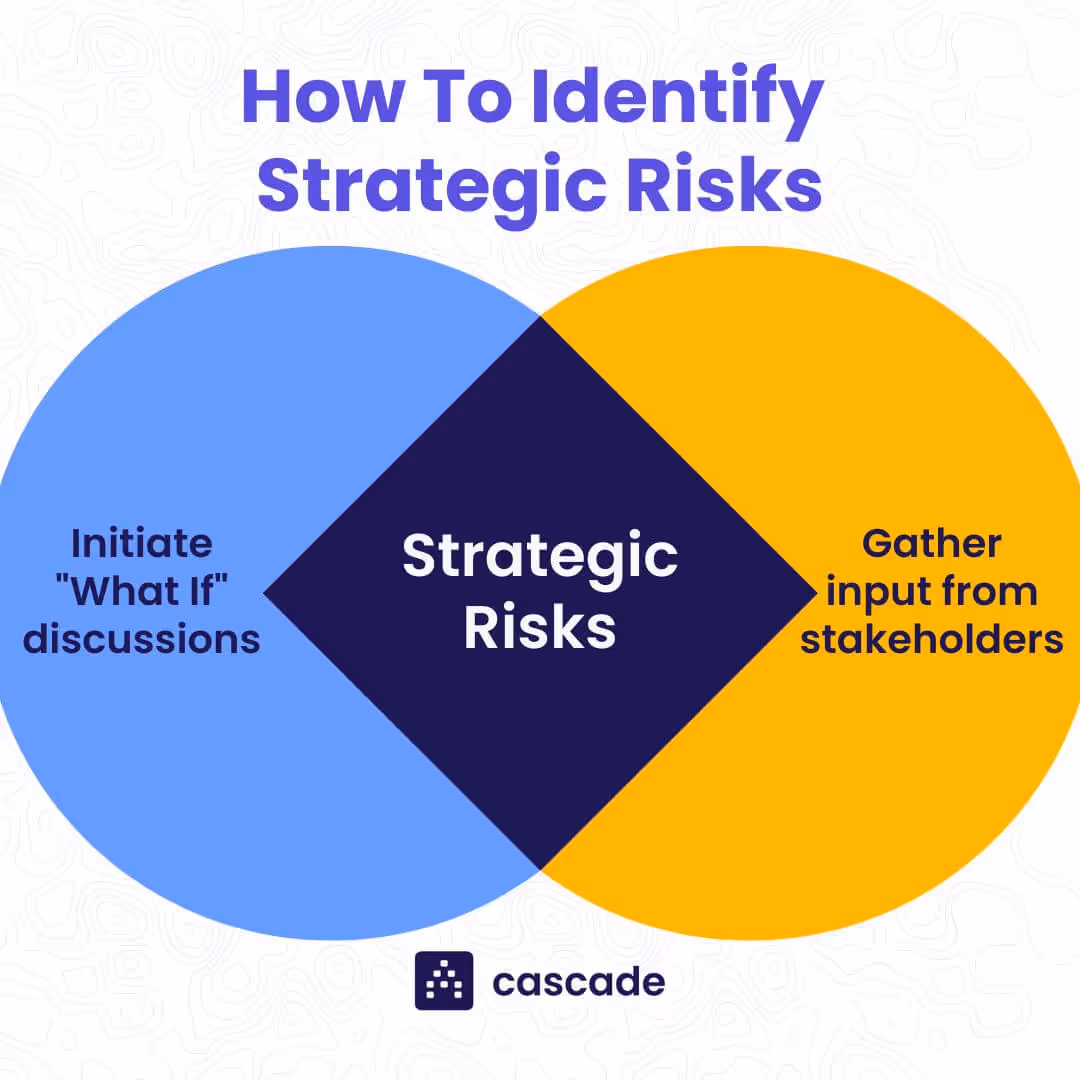 How To Identify Strategic Risks

Initiate "What If" discussions

Strategic Risks

Gather input from stakeholders

cascade