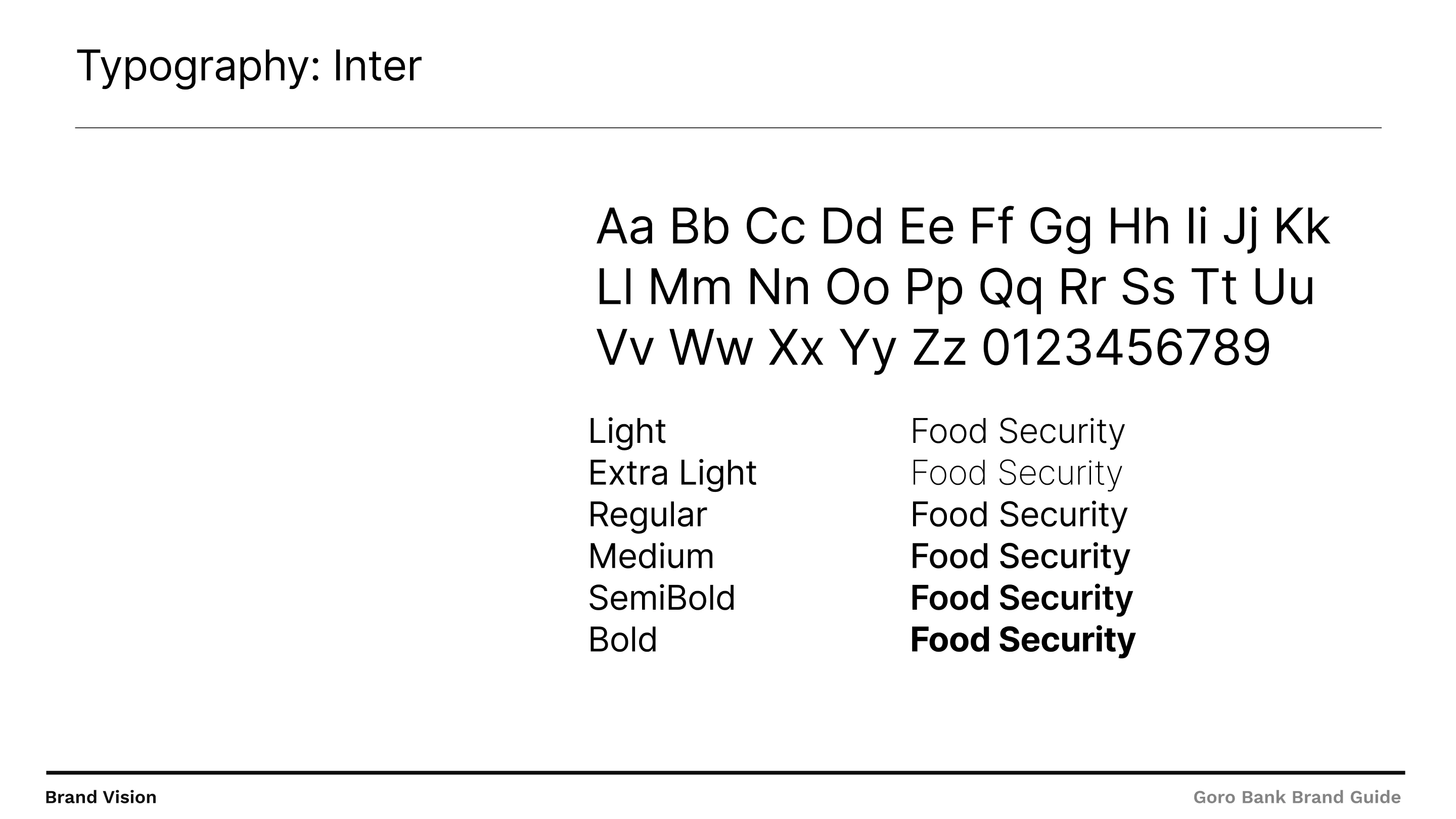 Typography: Inter

Aa Bb Cc Dd Ee Ff Gg Hh Ii Jj Kk Ll Mm Nn Oo Pp Qq Rr Ss Tt Uu Vv Ww Xx Yy Zz 0123456789

Light
Extra Light
Regular
Medium
SemiBold
Bold

Food Security
Food Security
Food Security
Food Security
Food Security
Food Security

Brand Vision

Goro Bank Brand Guide