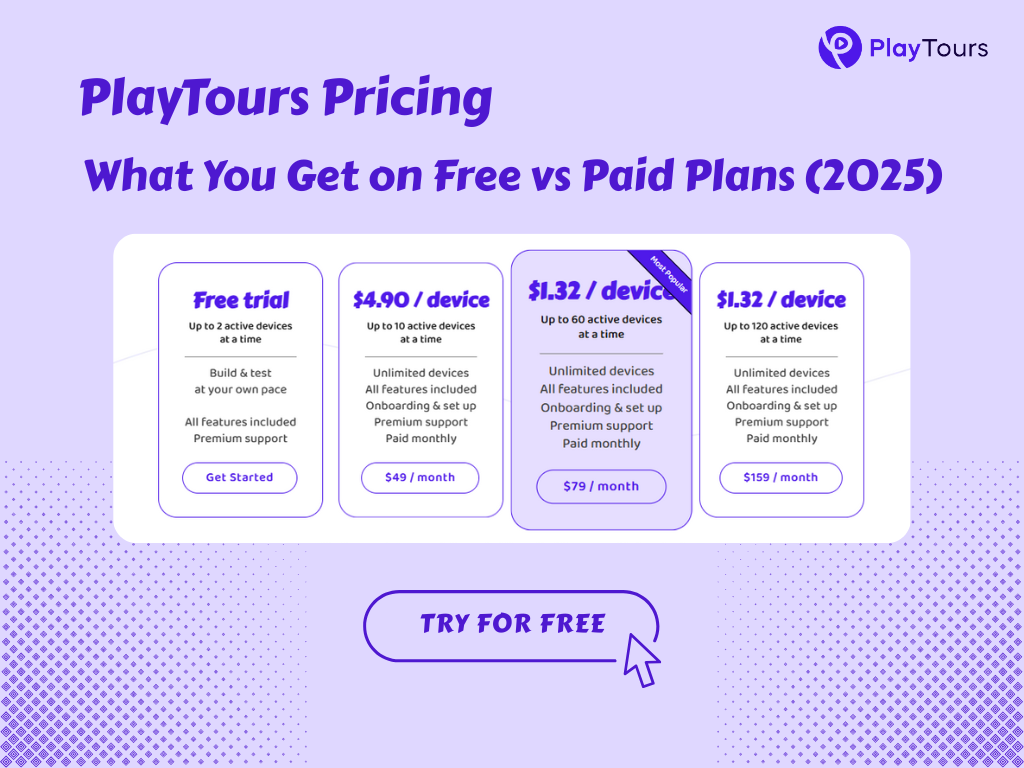 PlayTours

PlayTours Pricing

What You Get on Free vs Paid Plans (2025)

Free trial
Up to 2 active devices at a time
Build & test
at your own pace
All features included
Premium support
Get Started

$4.90 / device
Up to 10 active devices at a time
Unlimited devices
All features included
Onboarding & set up
Premium support
Paid monthly
$49 / month

Most Popular
$1.32 / device
Up to 60 active devices at a time
Unlimited devices
All features included
Onboarding & set up
Premium support
Paid monthly
$79 / month

$1.32 / device
Up to 120 active devices at a time
Unlimited devices
All features included
Onboarding & set up
Premium support
Paid monthly
$159 / month

TRY FOR FREE