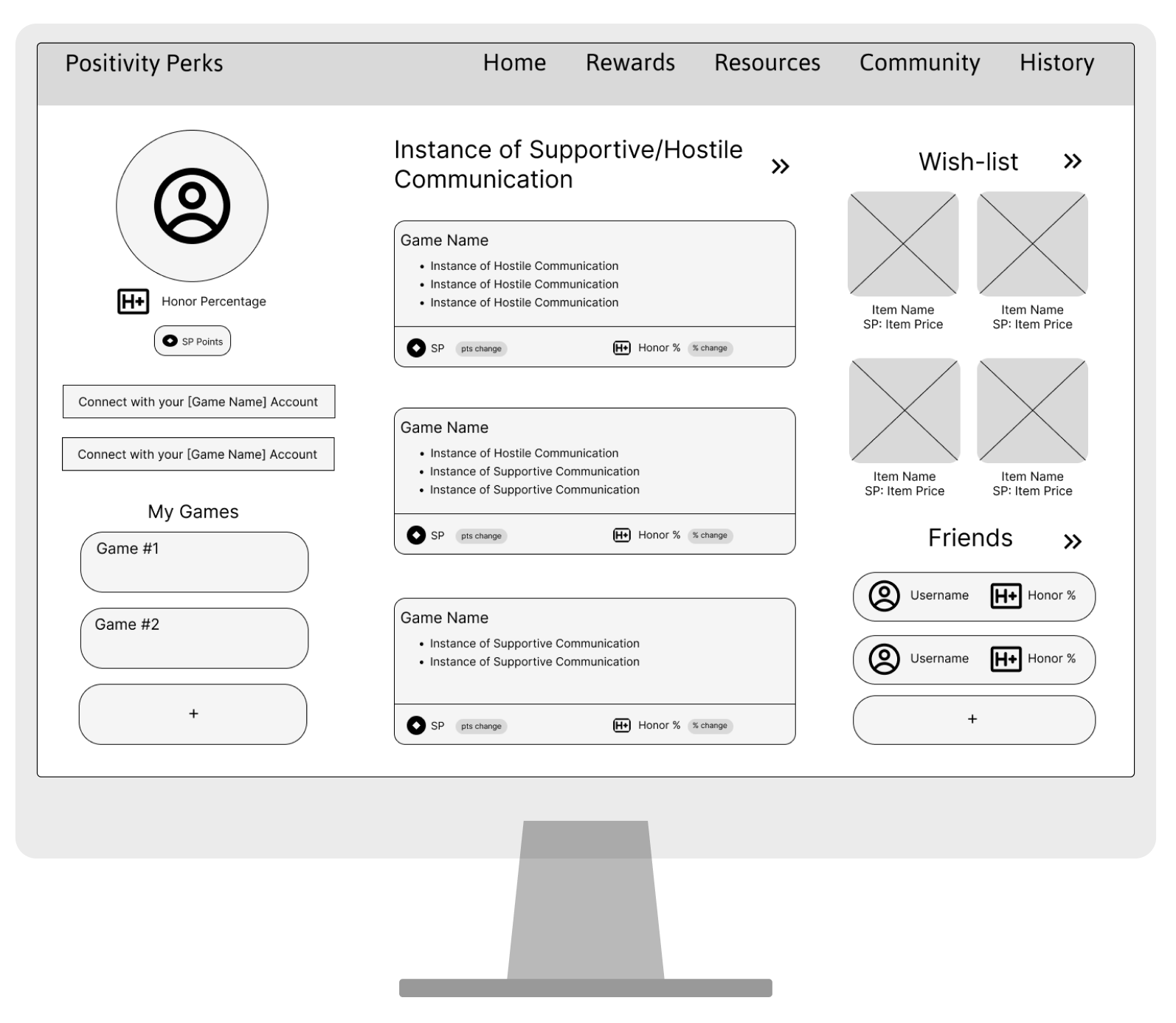 Positivity Perks

Home Rewards Resources Community History

H+ Honor Percentage

SP Points

Connect with your [Game Name] Account

Connect with your [Game Name] Account

My Games

Game #1

Game #2

+

Instance of Supportive/Hostile Communication »

Game Name
- Instance of Hostile Communication
- Instance of Hostile Communication
- Instance of Hostile Communication

SP pts change H+ Honor % % change

Game Name
- Instance of Hostile Communication
- Instance of Supportive Communication
- Instance of Supportive Communication

SP pts change H+ Honor % % change

Game Name
- Instance of Supportive Communication
- Instance of Supportive Communication

SP pts change H+ Honor % % change

Wish-list »

Item Name
SP: Item Price

Item Name
SP: Item Price

Item Name
SP: Item Price

Item Name
SP: Item Price

Friends »

Username H+ Honor %

Username H+ Honor %

+