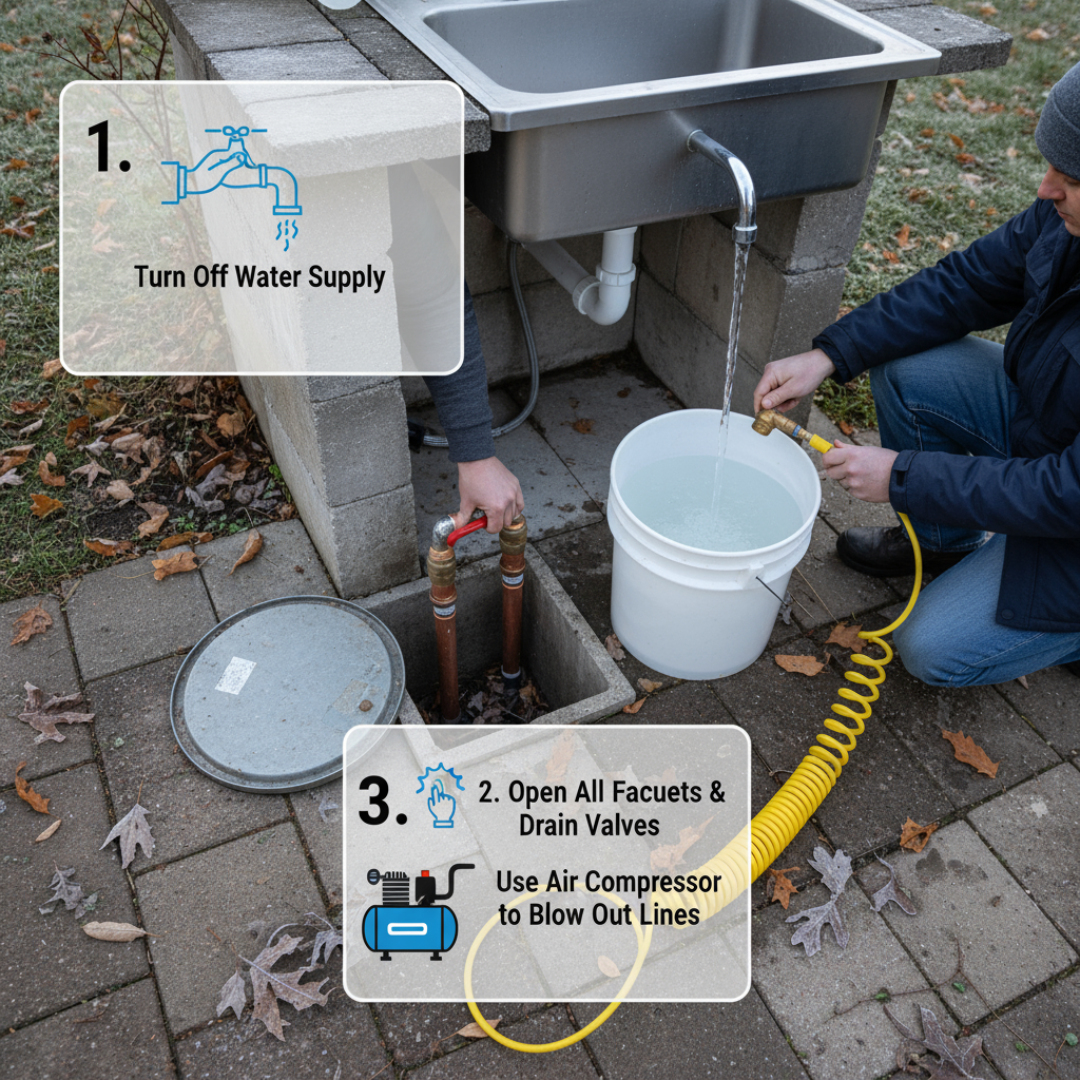 1.

Turn Off Water Supply

3.

2. Open All Facuets & Drain Valves

Use Air Compressor to Blow Out Lines