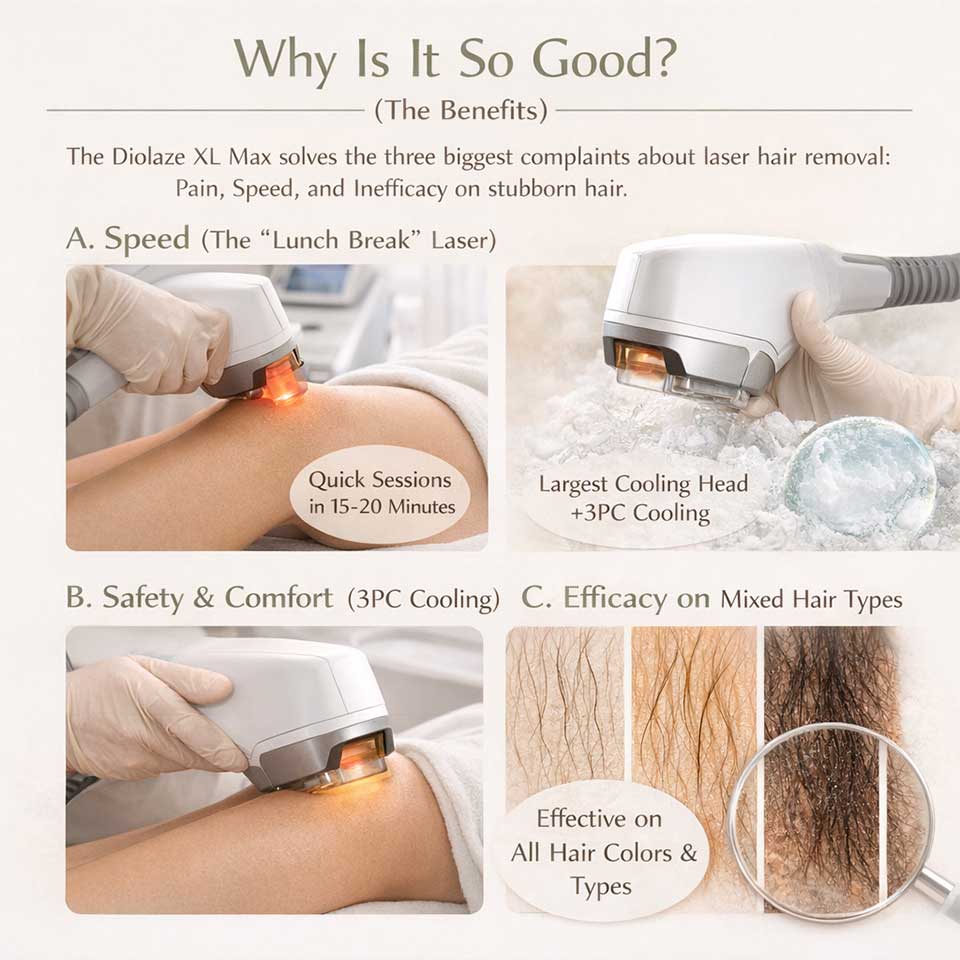 Why Is It So Good?

(The Benefits)

The Diolaze XL Max solves the three biggest complaints about laser hair removal: Pain, Speed, and Inefficacy on stubborn hair.

A. Speed (The "Lunch Break" Laser)

Quick Sessions in 15-20 Minutes

Largest Cooling Head +3PC Cooling

B. Safety & Comfort (3PC Cooling)

C. Efficacy on Mixed Hair Types

Effective on All Hair Colors & Types