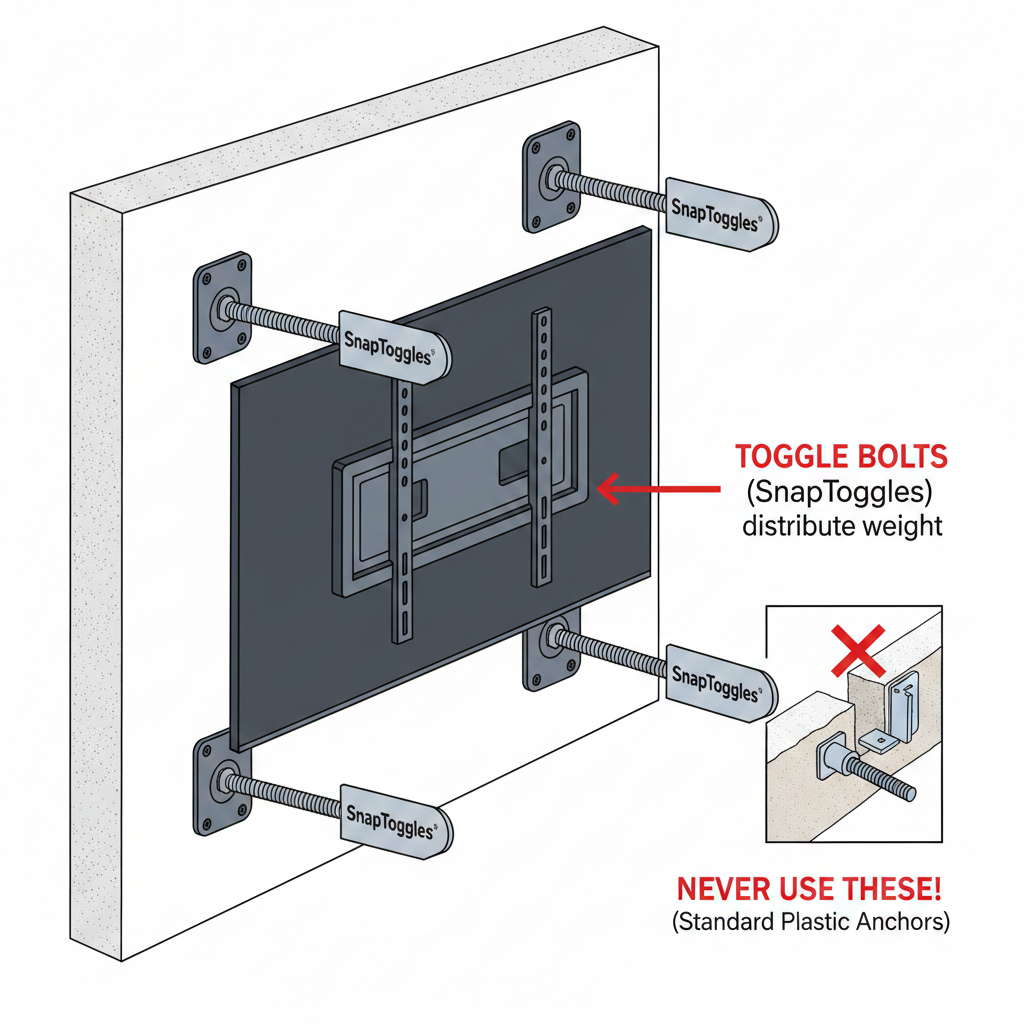 SnapToggles®

SnapToggles®

TOGGLE BOLTS
(SnapToggles)
distribute weight

SnapToggles®

SnapToggles®

NEVER USE THESE!
(Standard Plastic Anchors)