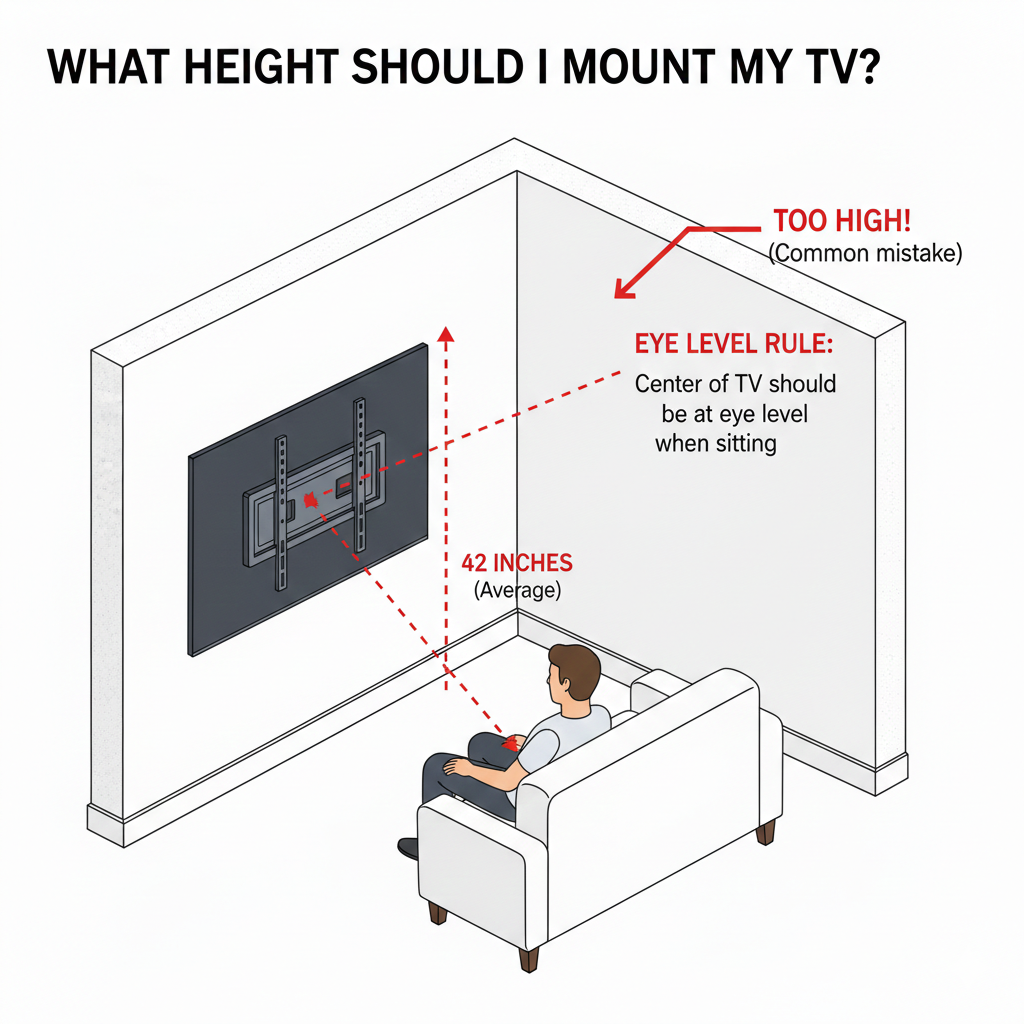 WHAT HEIGHT SHOULD I MOUNT MY TV?

TOO HIGH!
(Common mistake)

EYE LEVEL RULE:
Center of TV should be at eye level when sitting

42 INCHES
(Average)