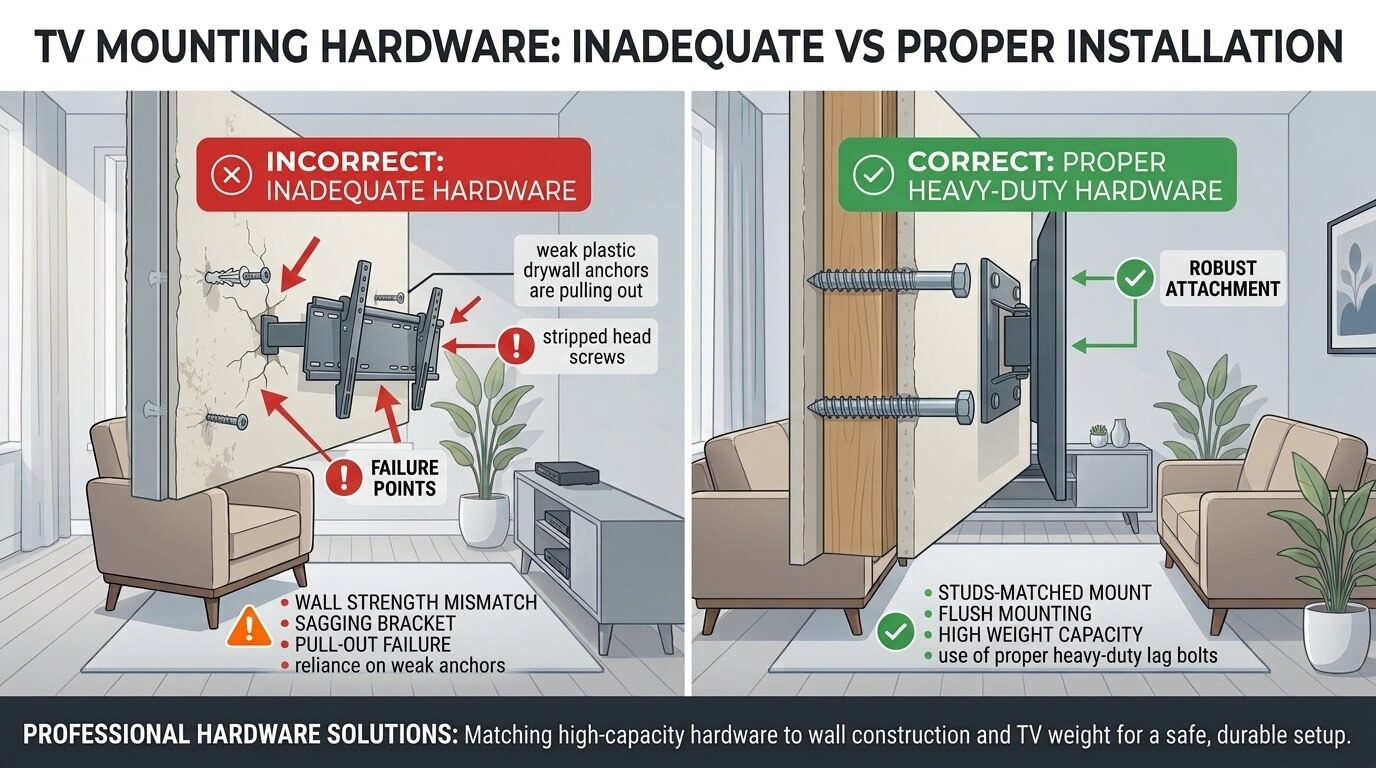 TV MOUNTING HARDWARE: INADEQUATE VS PROPER INSTALLATION

INCORRECT: INADEQUATE HARDWARE

weak plastic drywall anchors are pulling out

stripped head screws

FAILURE POINTS

• WALL STRENGTH MISMATCH
• SAGGING BRACKET
• PULL-OUT FAILURE
• reliance on weak anchors

CORRECT: PROPER HEAVY-DUTY HARDWARE

ROBUST ATTACHMENT

• STUDS-MATCHED MOUNT
• FLUSH MOUNTING
• HIGH WEIGHT CAPACITY
• use of proper heavy-duty lag bolts

PROFESSIONAL HARDWARE SOLUTIONS: Matching high-capacity hardware to wall construction and TV weight for a safe, durable setup.