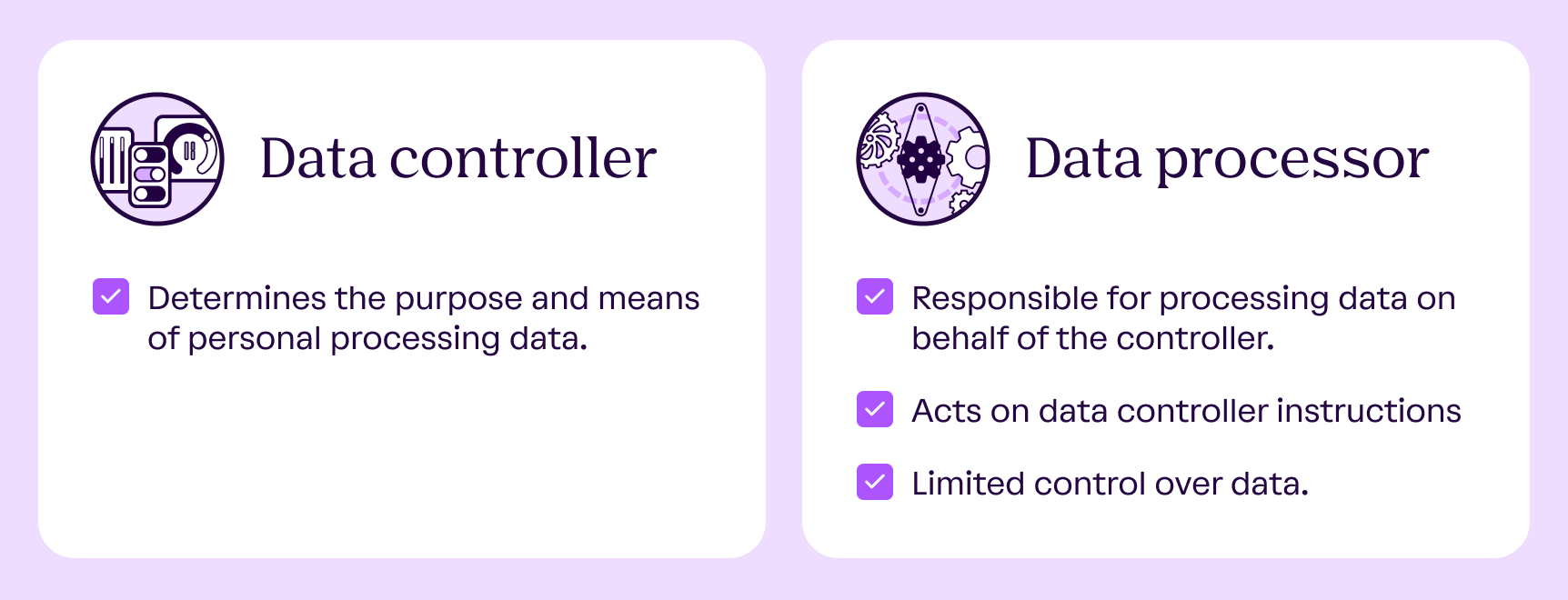 Data controller

Determines the purpose and means of personal processing data.

Data processor

Responsible for processing data on behalf of the controller.

Acts on data controller instructions

Limited control over data.