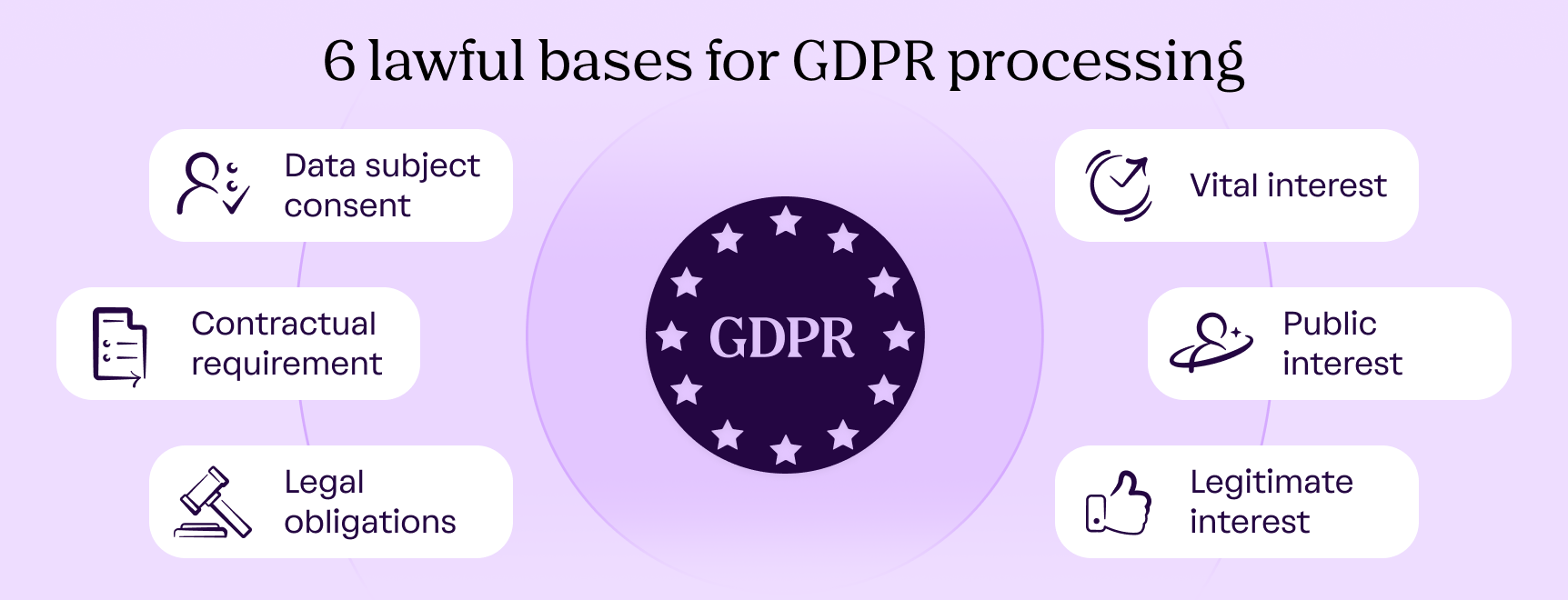 6 lawful bases for GDPR processing

Data subject consent

Contractual requirement

Legal obligations

GDPR

Vital interest

Public interest

Legitimate interest