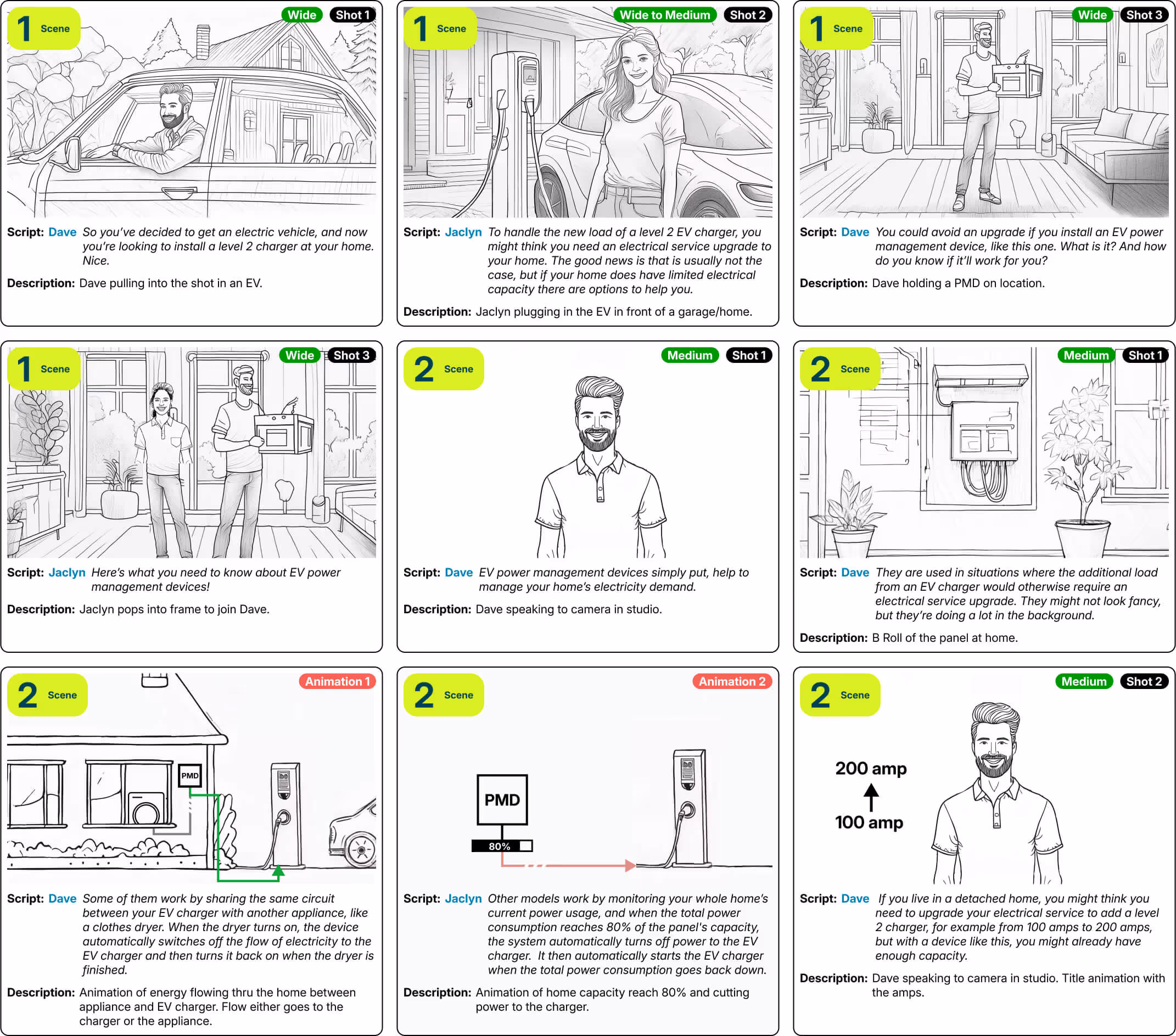 1 Scene
Wide
Shot 1

Script: Dave So you've decided to get an electric vehicle, and now you're looking to install a level 2 charger at your home. Nice.

Description: Dave pulling into the shot in an EV.

1 Scene
Wide to Medium
Shot 2

Script: Jaclyn To handle the new load of a level 2 EV charger, you might think you need an electrical service upgrade to your home. The good news is that is usually not the case, but if your home does have limited electrical capacity there are options to help you.

Description: Jaclyn plugging in the EV in front of a garage/home.

1 Scene
Wide
Shot 3

Script: Dave You could avoid an upgrade if you install an EV power management device, like this one. What is it? And how do you know if it'll work for you?

Description: Dave holding a PMD on location.

1 Scene
Wide
Shot 3

Script: Jaclyn Here's what you need to know about EV power management devices!

Description: Jaclyn pops into frame to join Dave.

2 Scene
Medium
Shot 1

Script: Dave EV power management devices simply put, help to manage your home's electricity demand.

Description: Dave speaking to camera in studio.

2 Scene
Medium
Shot 1

Script: Dave They are used in situations where the additional load from an EV charger would otherwise require an electrical service upgrade. They might not look fancy, but they're doing a lot in the background.

Description: B Roll of the panel at home.

2 Scene
Animation 1

PMD

Script: Dave Some of them work by sharing the same circuit between your EV charger with another appliance, like a clothes dryer. When the dryer turns on, the device automatically switches off the flow of electricity to the EV charger and then turns it back on when the dryer is finished.

Description: Animation of energy flowing thru the home between appliance and EV charger. Flow either goes to the charger or the appliance.

2 Scene
Animation 2

PMD
80%

Script: Jaclyn Other models work by monitoring your whole home's current power usage, and when the total power consumption reaches 80% of the panel's capacity, the system automatically turns off power to the EV charger. It then automatically starts the EV charger when the total power consumption goes back down.

Description: Animation of home capacity reach 80% and cutting power to the charger.

2 Scene
Medium
Shot 2

200 amp
100 amp

Script: Dave If you live in a detached home, you might think you need to upgrade your electrical service to add a level 2 charger, for example from 100 amps to 200 amps, but with a device like this, you might already have enough capacity.

Description: Dave speaking to camera in studio. Title animation with the amps.