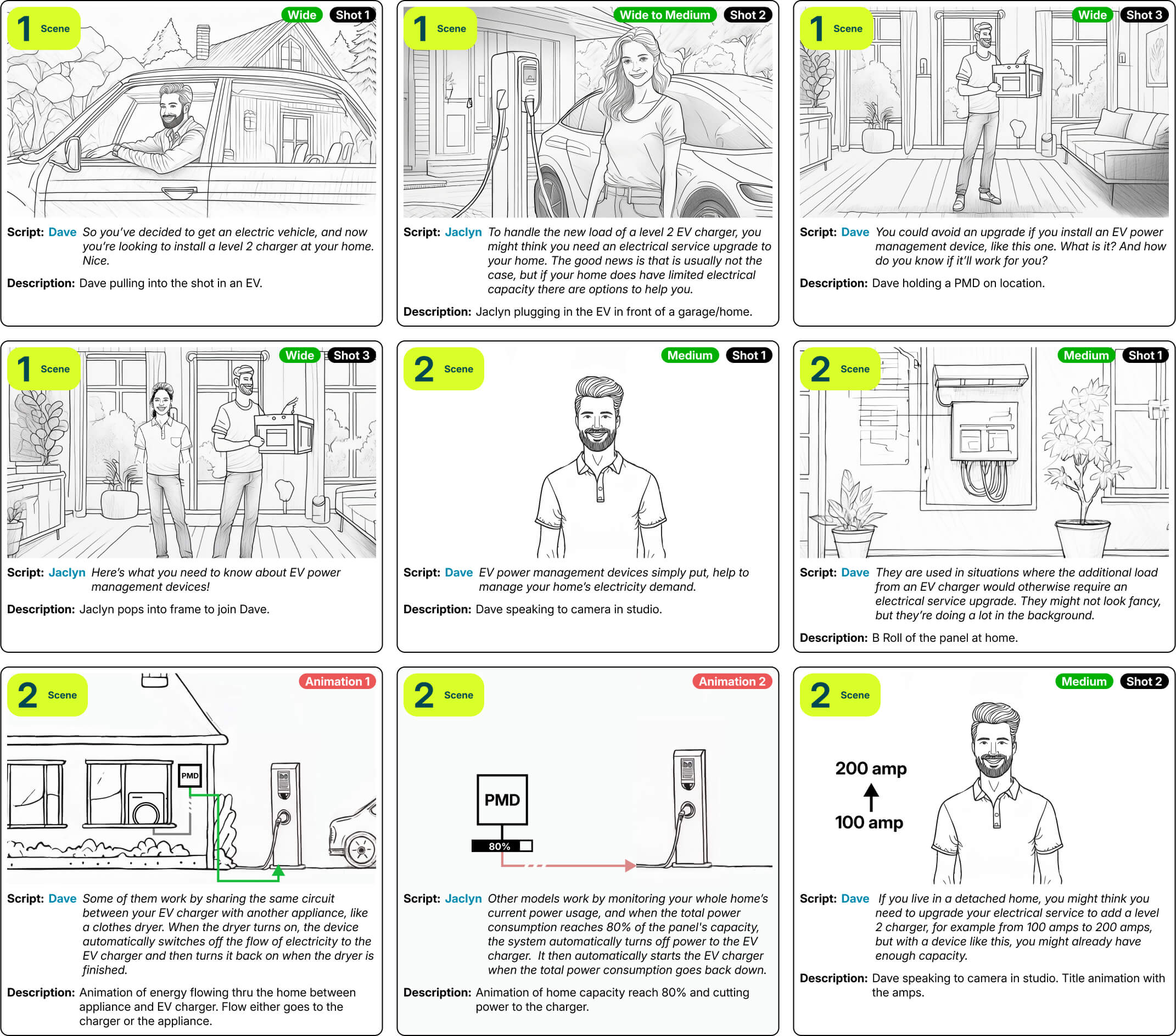 1 Scene Wide Shot 1

Script: Dave So you've decided to get an electric vehicle, and now you're looking to install a level 2 charger at your home. Nice.

Description: Dave pulling into the shot in an EV.

1 Scene Wide to Medium Shot 2

Script: Jaclyn To handle the new load of a level 2 EV charger, you might think you need an electrical service upgrade to your home. The good news is that is usually not the case, but if your home does have limited electrical capacity there are options to help you.

Description: Jaclyn plugging in the EV in front of a garage/home.

1 Scene Wide Shot 3

Script: Dave You could avoid an upgrade if you install an EV power management device, like this one. What is it? And how do you know if it'll work for you?

Description: Dave holding a PMD on location.

1 Scene Wide Shot 3

Script: Jaclyn Here's what you need to know about EV power management devices!

Description: Jaclyn pops into frame to join Dave.

2 Scene Medium Shot 1

Script: Dave EV power management devices simply put, help to manage your home's electricity demand.

Description: Dave speaking to camera in studio.

2 Scene Medium Shot 1

Script: Dave They are used in situations where the additional load from an EV charger would otherwise require an electrical service upgrade. They might not look fancy, but they're doing a lot in the background.

Description: B Roll of the panel at home.

2 Scene Animation 1

PMD

Script: Dave Some of them work by sharing the same circuit between your EV charger with another appliance, like a clothes dryer. When the dryer turns on, the device automatically switches off the flow of electricity to the EV charger and then turns it back on when the dryer is finished.

Description: Animation of energy flowing thru the home between appliance and EV charger. Flow either goes to the charger or the appliance.

2 Scene Animation 2

PMD

80%

Script: Jaclyn Other models work by monitoring your whole home's current power usage, and when the total power consumption reaches 80% of the panel's capacity, the system automatically turns off power to the EV charger. It then automatically starts the EV charger when the total power consumption goes back down.

Description: Animation of home capacity reach 80% and cutting power to the charger.

2 Scene Medium Shot 2

200 amp

100 amp

Script: Dave If you live in a detached home, you might think you need to upgrade your electrical service to add a level 2 charger, for example from 100 amps to 200 amps, but with a device like this, you might already have enough capacity.

Description: Dave speaking to camera in studio. Title animation with the amps.