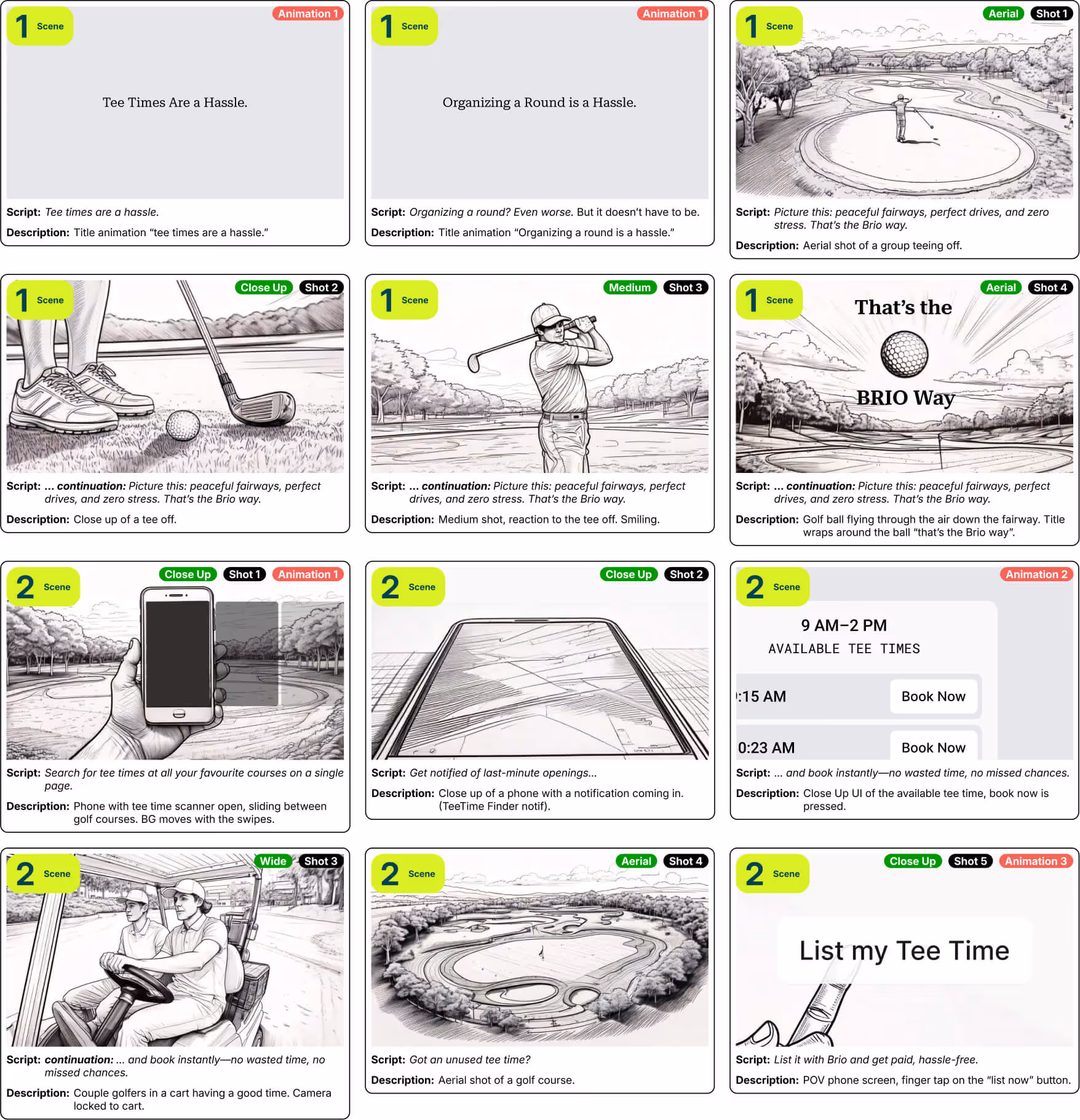 1 Scene
Animation 1

Tee Times Are a Hassle.

Script: Tee times are a hassle.

Description: Title animation "tee times are a hassle."

1 Scene
Animation 1

Organizing a Round is a Hassle.

Script: Organizing a round? Even worse. But it doesn't have to be.

Description: Title animation "Organizing a round is a hassle."

1 Scene
Aerial Shot 1

Script: Picture this: peaceful fairways, perfect drives, and zero stress. That's the Brio way.

Description: Aerial shot of a group teeing off.

1 Scene
Close Up Shot 2

Script: ... continuation: Picture this: peaceful fairways, perfect drives, and zero stress. That's the Brio way.

Description: Close up of a tee off.

1 Scene
Medium Shot 3

Script: ... continuation: Picture this: peaceful fairways, perfect drives, and zero stress. That's the Brio way.

Description: Medium shot, reaction to the tee off. Smiling.

1 Scene
Aerial Shot 4

That's the

BRIO Way

Script: ... continuation: Picture this: peaceful fairways, perfect drives, and zero stress. That's the Brio way.

Description: Golf ball flying through the air down the fairway. Title wraps around the ball "that's the Brio way".

2 Scene
Close Up Shot 1 Animation 1

Script: Search for tee times at all your favourite courses on a single page.

Description: Phone with tee time scanner open, sliding between golf courses. BG moves with the swipes.

2 Scene
Close Up Shot 2

Script: Get notified of last-minute openings...

Description: Close up of a phone with a notification coming in. (TeeTime Finder notif).

2 Scene
Animation 2

9 AM–2 PM
AVAILABLE TEE TIMES

:15 AM Book Now

0:23 AM Book Now

Script: ... and book instantly—no wasted time, no missed chances.

Description: Close Up UI of the available tee time, book now is pressed.

2 Scene
Wide Shot 3

Script: continuation: ... and book instantly—no wasted time, no missed chances.

Description: Couple golfers in a cart having a good time. Camera locked to cart.

2 Scene
Aerial Shot 4

Script: Got an unused tee time?

Description: Aerial shot of a golf course.

2 Scene
Close Up Shot 5 Animation 3

List my Tee Time

Script: List it with Brio and get paid, hassle-free.

Description: POV phone screen, finger tap on the "list now" button.