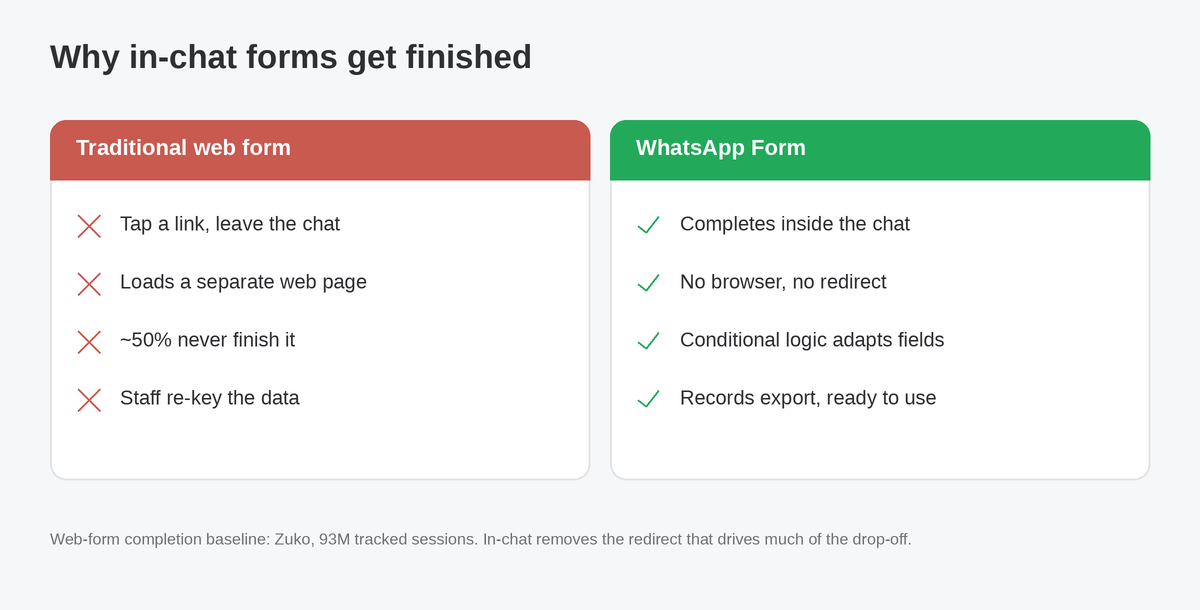 Why in-chat forms get finished

Traditional web form

Tap a link, leave the chat

Loads a separate web page

~50% never finish it

Staff re-key the data

WhatsApp Form

Completes inside the chat

No browser, no redirect

Conditional logic adapts fields

Records export, ready to use

Web-form completion baseline: Zuko, 93M tracked sessions. In-chat removes the redirect that drives much of the drop-off.