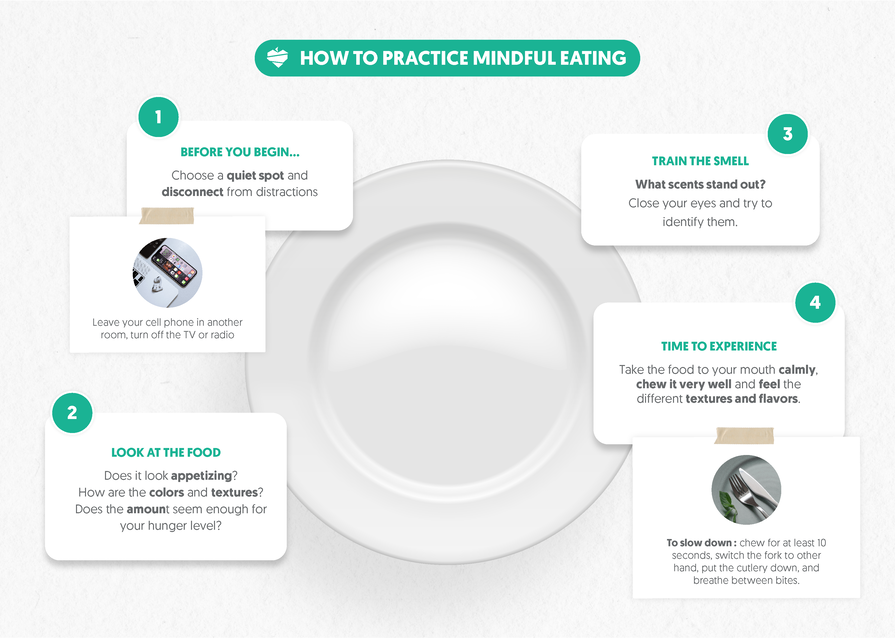 HOW TO PRACTICE MINDFUL EATING

1

BEFORE YOU BEGIN...

Choose a quiet spot and disconnect from distractions

Leave your cell phone in another room, turn off the TV or radio

2

LOOK AT THE FOOD

Does it look appetizing? How are the colors and textures? Does the amount seem enough for your hunger level?

3

TRAIN THE SMELL

What scents stand out? Close your eyes and try to identify them.

4

TIME TO EXPERIENCE

Take the food to your mouth calmly, chew it very well and feel the different textures and flavors.

To slow down : chew for at least 10 seconds, switch the fork to other hand, put the cutlery down, and breathe between bites.