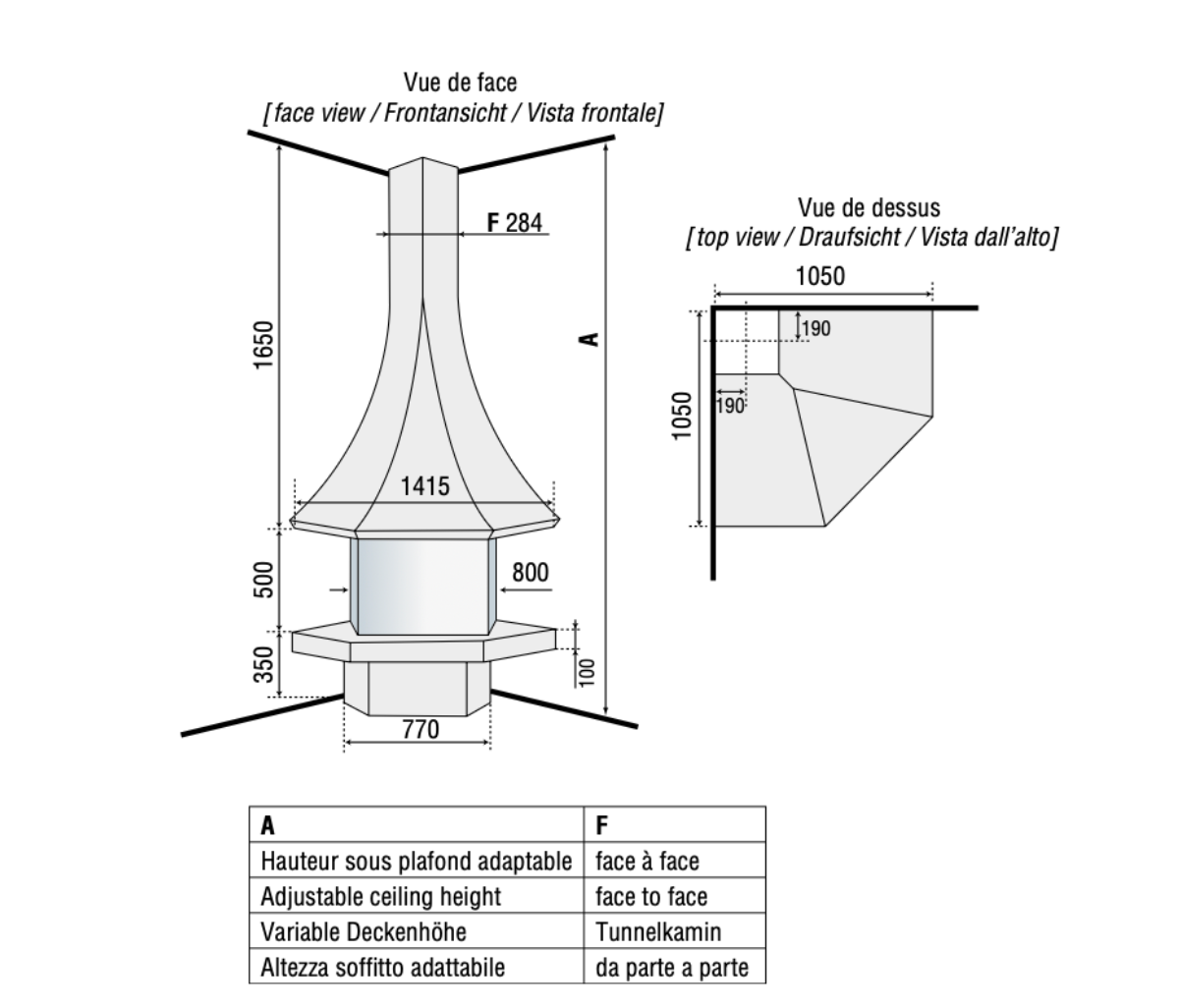 Vue de face
[face view / Frontansicht / Vista frontale]

F 284

1650

A

1415

500

800

350

100

770

Vue de dessus
[top view / Draufsicht / Vista dall'alto]

1050

190

1050

190

| A | F |
|---|---|
| Hauteur sous plafond adaptable | face à face |
| Adjustable ceiling height | face to face |
| Variable Deckenhöhe | Tunnelkamin |
| Altezza soffitto adattabile | da parte a parte |