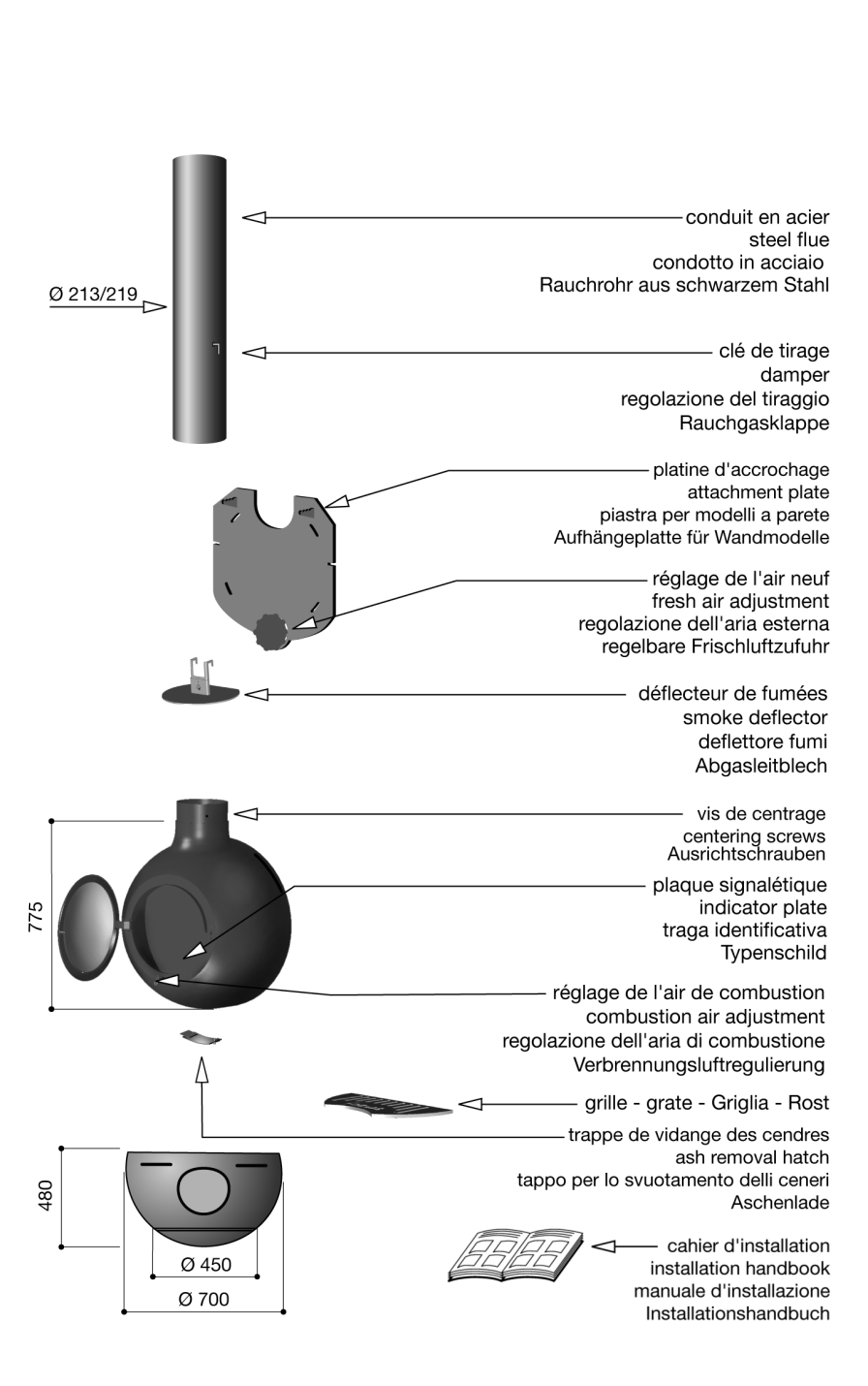 Ø 213/219

conduit en acier
steel flue
condotto in acciaio
Rauchrohr aus schwarzem Stahl

clé de tirage
damper
regolazione del tiraggio
Rauchgasklappe

platine d'accrochage
attachment plate
piastra per modelli a parete
Aufhängeplatte für Wandmodelle

réglage de l'air neuf
fresh air adjustment
regolazione dell'aria esterna
regelbare Frischluftzufuhr

déflecteur de fumées
smoke deflector
deflettore fumi
Abgasleitblech

775

vis de centrage
centering screws
Ausrichtschrauben

plaque signalétique
indicator plate
traga identificativa
Typenschild

réglage de l'air de combustion
combustion air adjustment
regolazione dell'aria di combustione
Verbrennungsluftregulierung

grille - grate - Griglia - Rost

trappe de vidange des cendres
ash removal hatch
tappo per lo svuotamento delli ceneri
Aschenlade

480

Ø 450
Ø 700

cahier d'installation
installation handbook
manuale d'installazione
Installationshandbuch