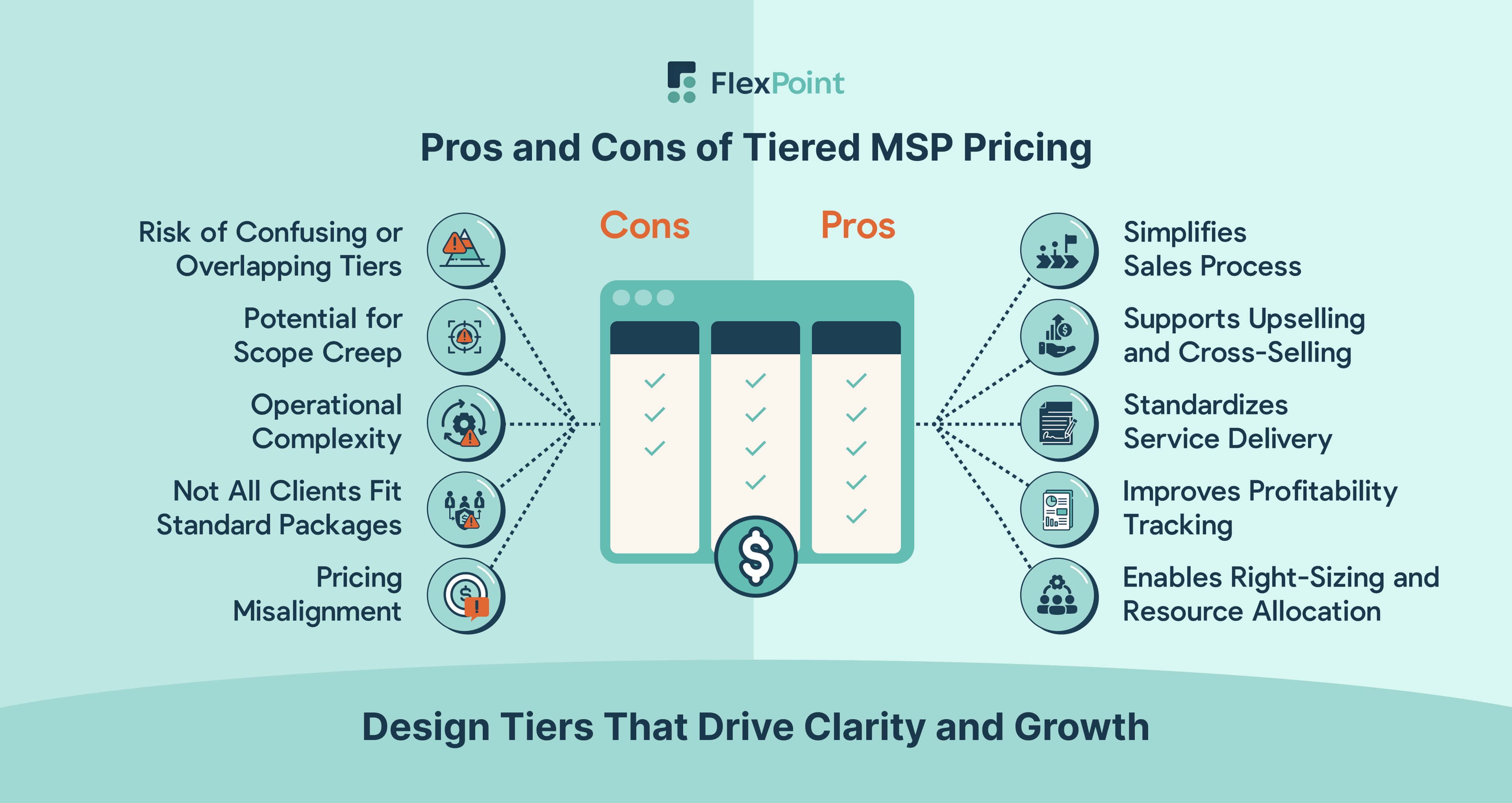 FlexPoint

Pros and Cons of Tiered MSP Pricing

Cons

Risk of Confusing or Overlapping Tiers

Potential for Scope Creep

Operational Complexity

Not All Clients Fit Standard Packages

Pricing Misalignment

Pros

Simplifies Sales Process

Supports Upselling and Cross-Selling

Standardizes Service Delivery

Improves Profitability Tracking

Enables Right-Sizing and Resource Allocation

Design Tiers That Drive Clarity and Growth