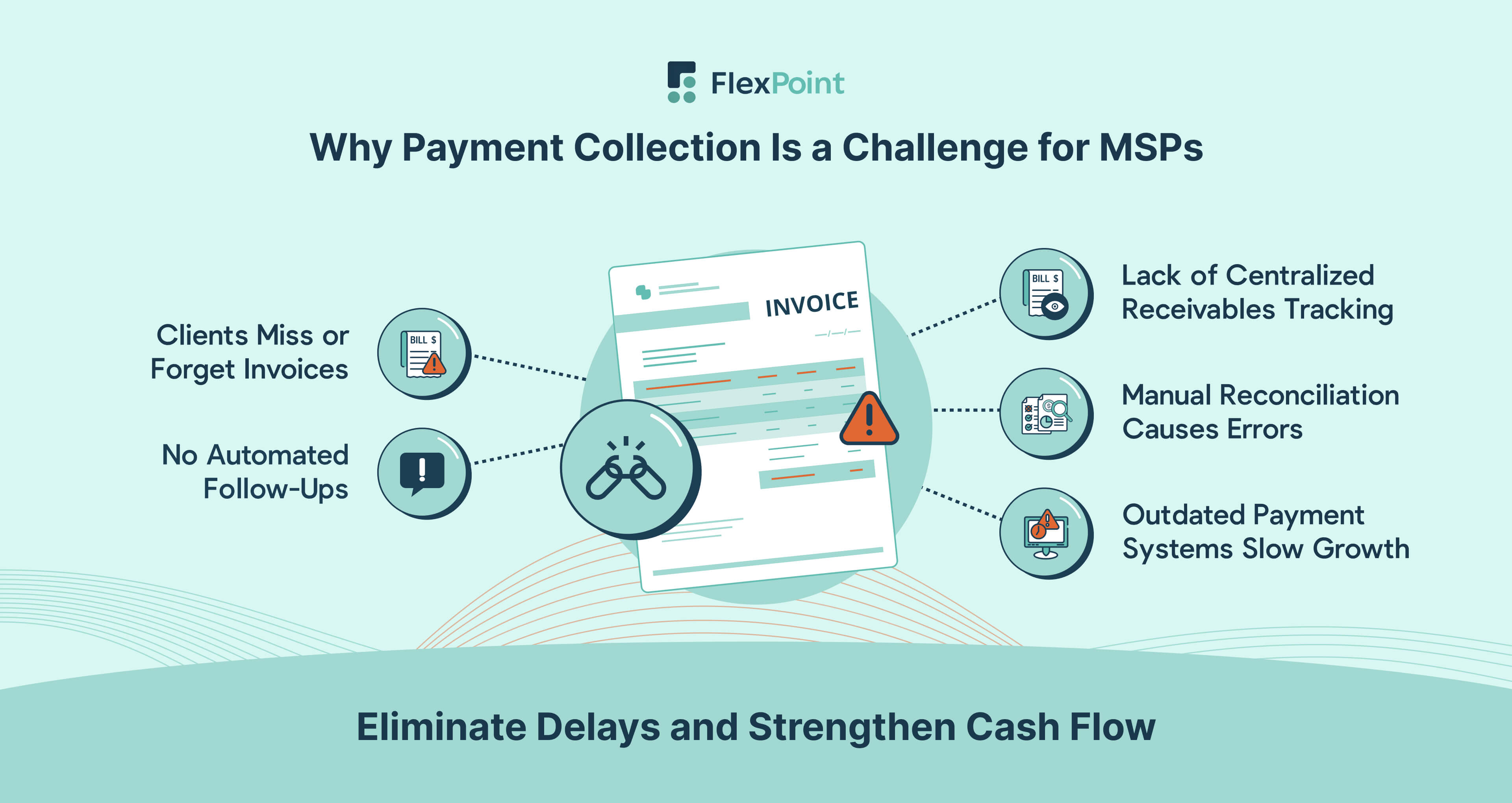 FlexPoint

Why Payment Collection Is a Challenge for MSPs

Clients Miss or Forget Invoices

BILL $

No Automated Follow-Ups

INVOICE

BILL $

Lack of Centralized Receivables Tracking

Manual Reconciliation Causes Errors

Outdated Payment Systems Slow Growth

Eliminate Delays and Strengthen Cash Flow