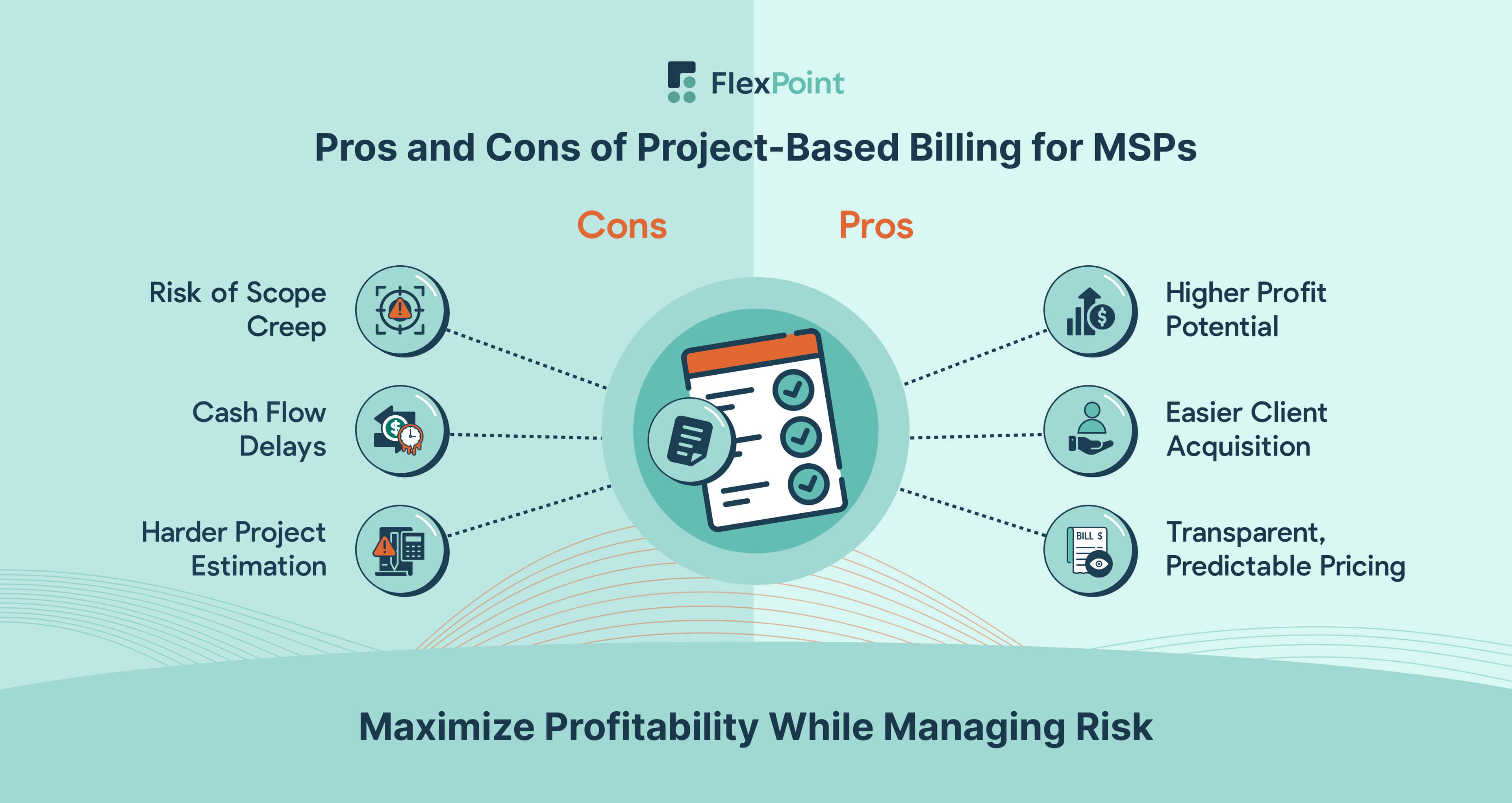 FlexPoint

Pros and Cons of Project-Based Billing for MSPs

Cons

Risk of Scope Creep

Cash Flow Delays

Harder Project Estimation

Pros

Higher Profit Potential

Easier Client Acquisition

BILL $

Transparent, Predictable Pricing

Maximize Profitability While Managing Risk