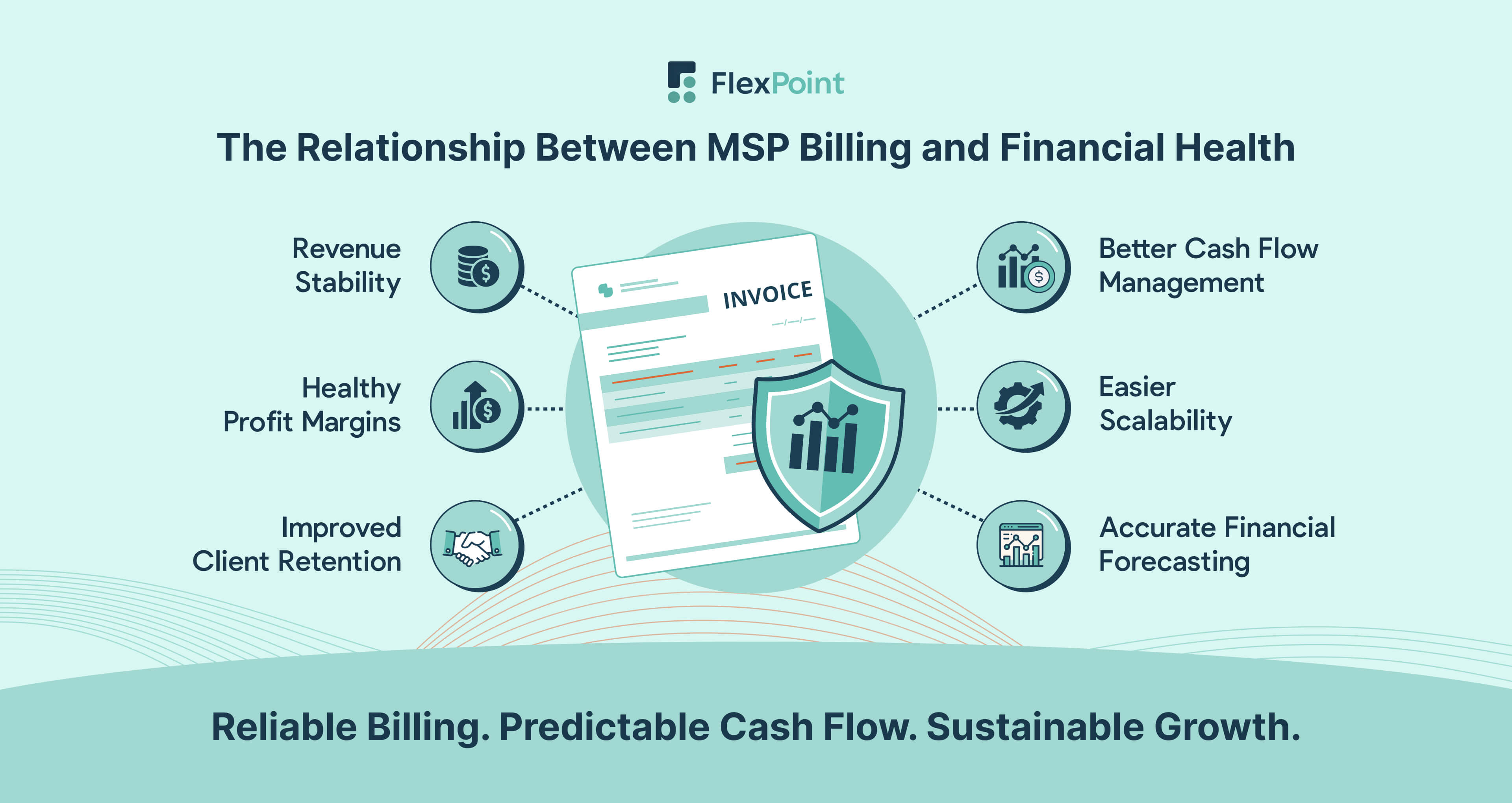 FlexPoint

The Relationship Between MSP Billing and Financial Health

Revenue Stability

Healthy Profit Margins

Improved Client Retention

INVOICE

Better Cash Flow Management

Easier Scalability

Accurate Financial Forecasting

Reliable Billing. Predictable Cash Flow. Sustainable Growth.