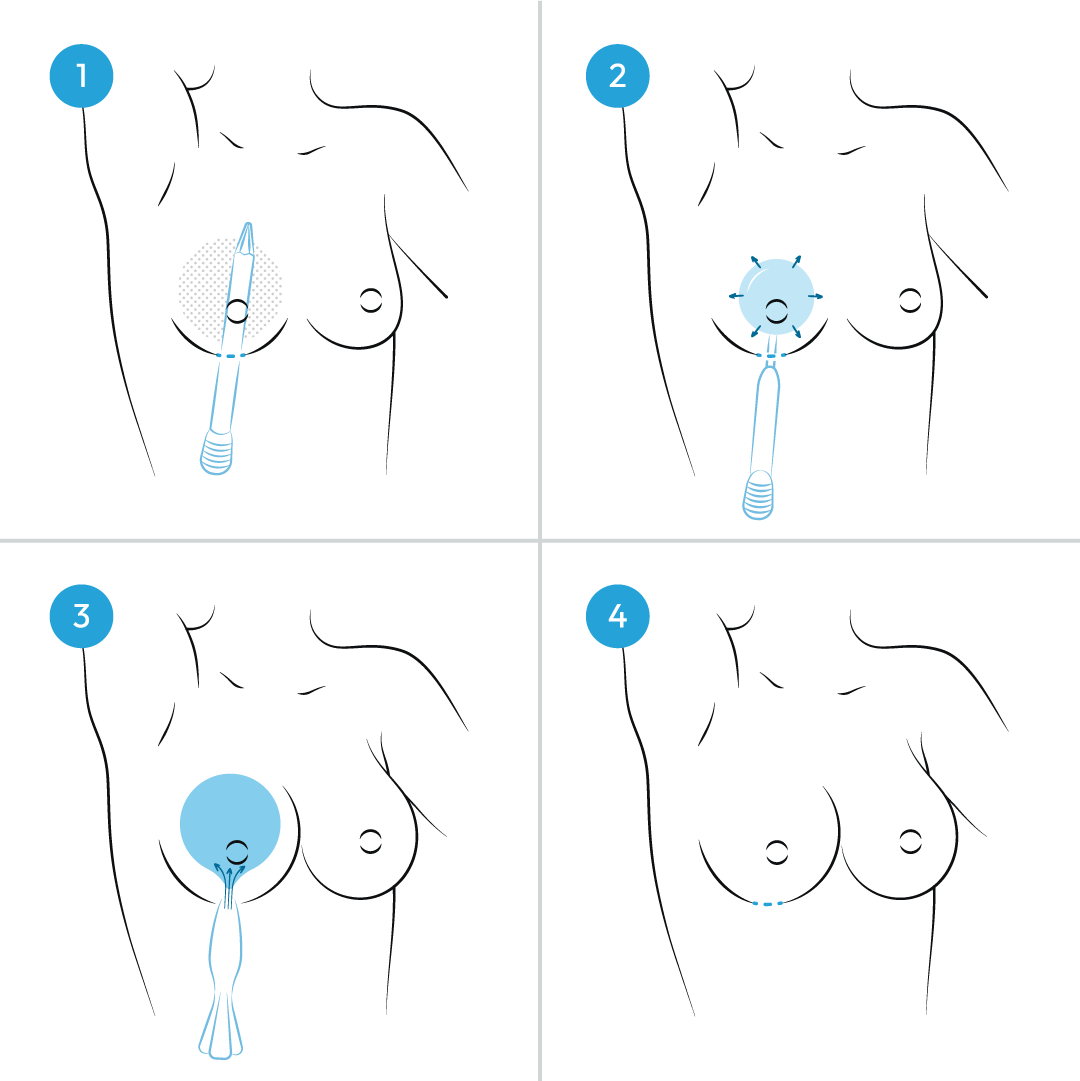 1

2

3

4