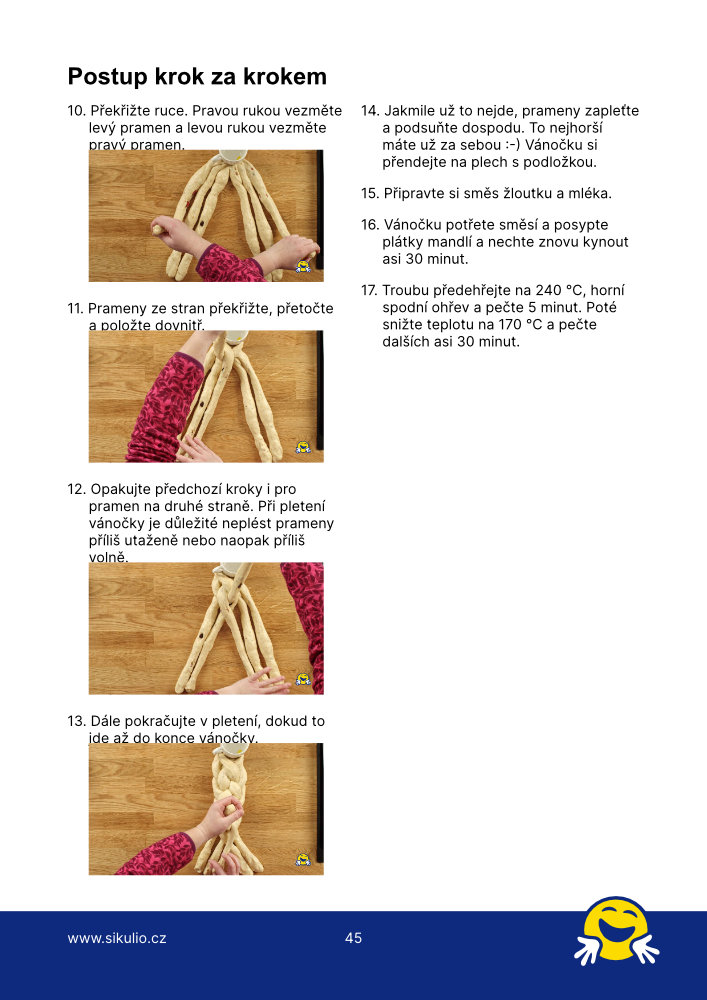 Postup krok za krokem

10. Překřižte ruce. Pravou rukou vezměte levý pramen a levou rukou vezměte pravý pramen.

11. Prameny ze stran překřižte, přetočte a položte dovnitř.

12. Opakujte předchozí kroky i pro pramen na druhé straně. Při pletení vánočky je důležité neplést prameny příliš utaženě nebo naopak příliš volně.

13. Dále pokračujte v pletení, dokud to jde až do konce vánočky.

14. Jakmile už to nejde, prameny zapleťte a podsuňte dospodu. To nejhorší máte už za sebou :-) Vánočku si přendejte na plech s podložkou.

15. Připravte si směs žloutku a mléka.

16. Vánočku potřete směsí a posypte plátky mandlí a nechte znovu kynout asi 30 minut.

17. Troubu předehřejte na 240 °C, horní spodní ohřev a pečte 5 minut. Poté snižte teplotu na 170 °C a pečte dalších asi 30 minut.

www.sikulio.cz

45