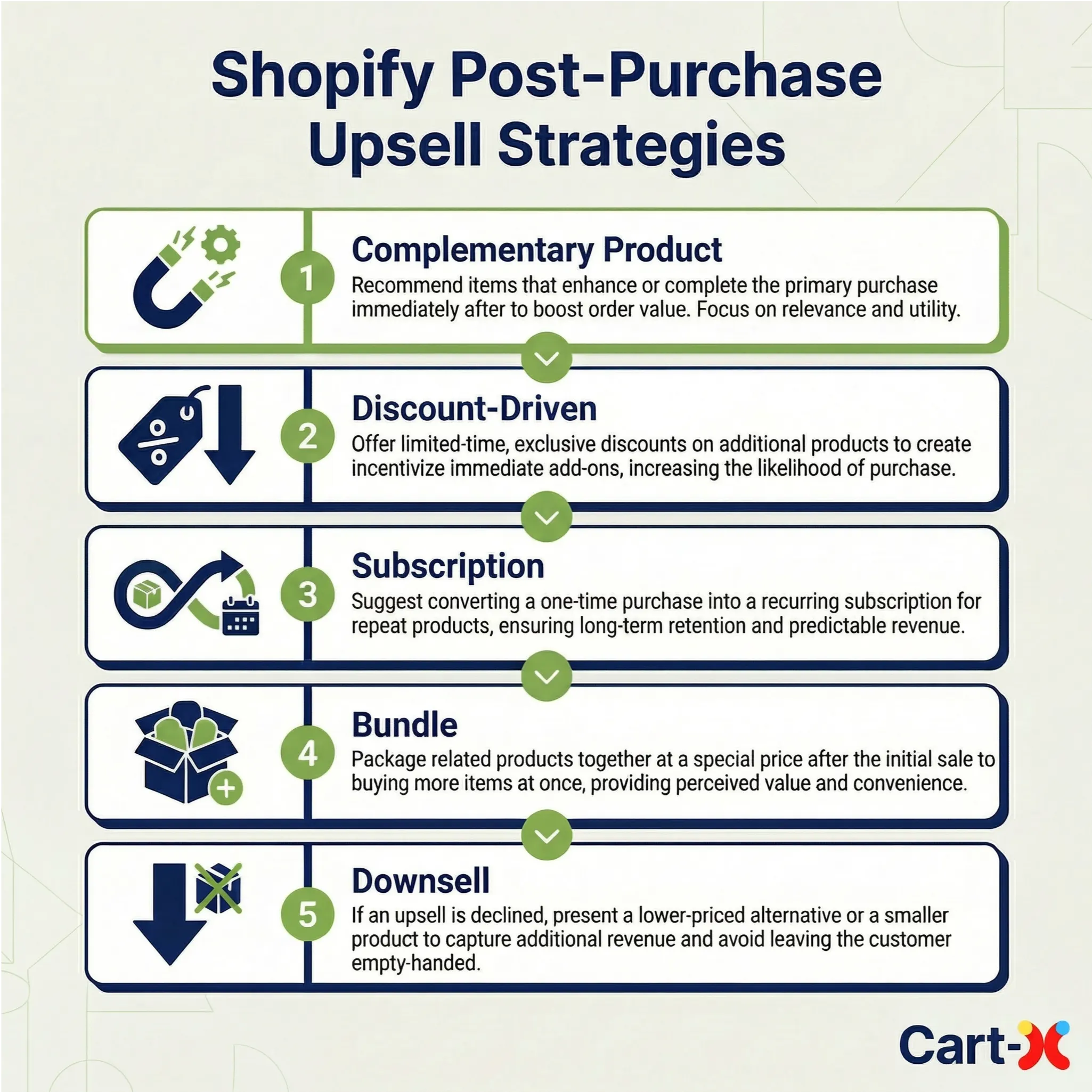 Shopify Post-Purchase Upsell Strategies

1
Complementary Product
Recommend items that enhance or complete the primary purchase immediately after to boost order value. Focus on relevance and utility.

2
Discount-Driven
Offer limited-time, exclusive discounts on additional products to create incentivize immediate add-ons, increasing the likelihood of purchase.

3
Subscription
Suggest converting a one-time purchase into a recurring subscription for repeat products, ensuring long-term retention and predictable revenue.

4
Bundle
Package related products together at a special price after the initial sale to buying more items at once, providing perceived value and convenience.

5
Downsell
If an upsell is declined, present a lower-priced alternative or a smaller product to capture additional revenue and avoid leaving the customer empty-handed.

Cart-X