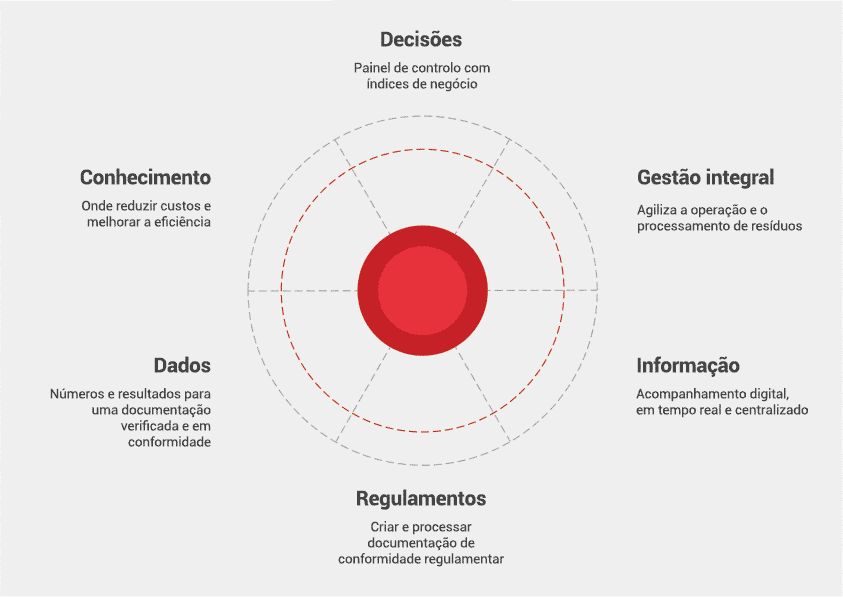 Decisões

Painel de controlo com índices de negócio

Conhecimento

Onde reduzir custos e melhorar a eficiência

Gestão integral

Agiliza a operação e o processamento de resíduos

Dados

Números e resultados para uma documentação verificada e em conformidade

Informação

Acompanhamento digital, em tempo real e centralizado

Regulamentos

Criar e processar documentação de conformidade regulamentar