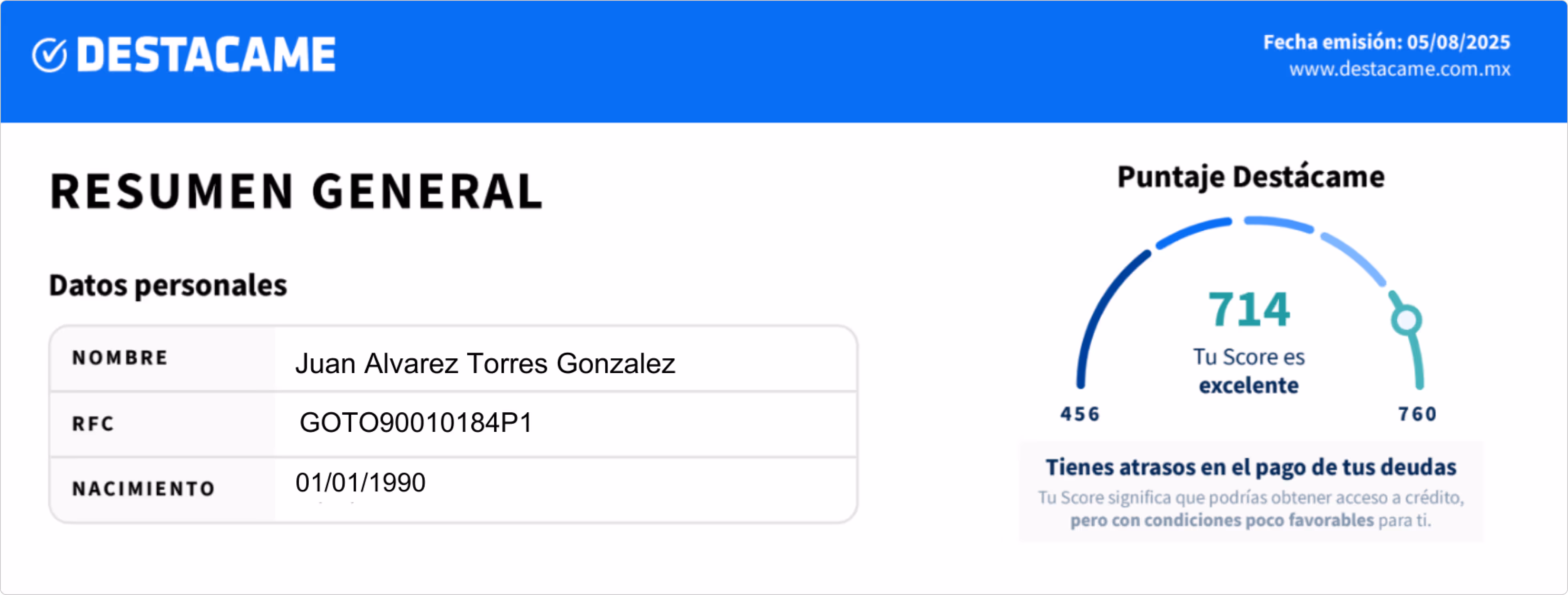 DESTACAME

Fecha emisión: 05/08/2025
www.destacame.com.mx

RESUMEN GENERAL

Datos personales

NOMBRE
Juan Alvarez Torres Gonzalez

RFC
GOTO90010184P1

NACIMIENTO
01/01/1990

Puntaje Destácame

714
Tu Score es
excelente

456
760

Tienes atrasos en el pago de tus deudas

Tu Score significa que podrías obtener acceso a crédito, pero con condiciones poco favorables para ti.