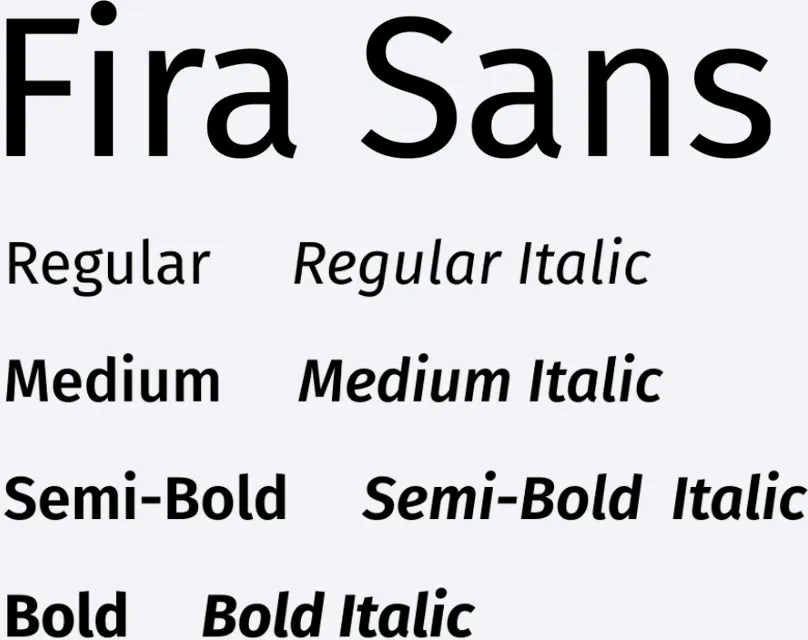 Fira Sans

Regular Regular Italic

Medium Medium Italic

Semi-Bold Semi-Bold Italic

Bold Bold Italic