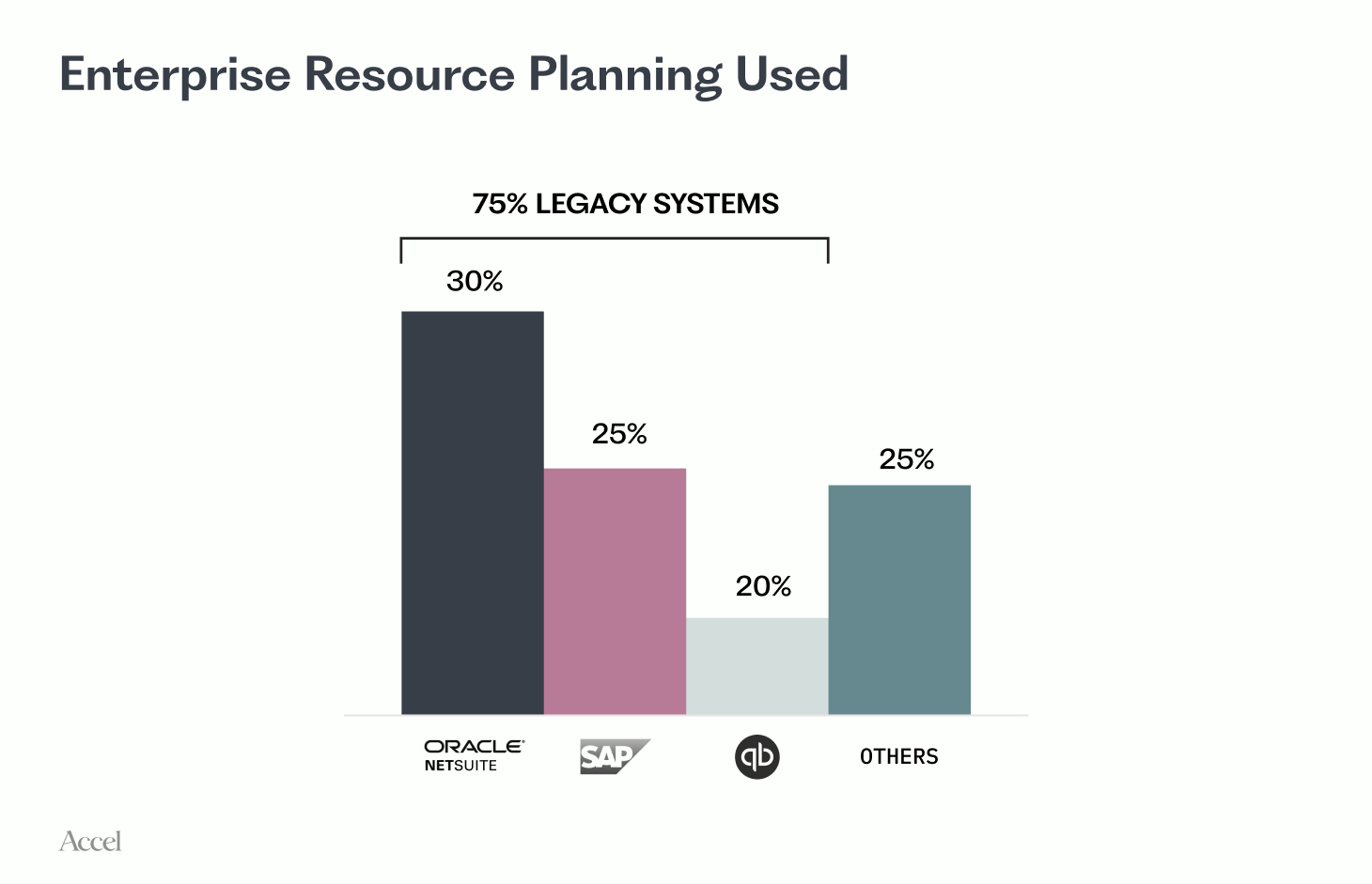 Enterprise Resource Planning Used

75% LEGACY SYSTEMS

30%

25%

20%

25%

ORACLE NETSUITE

SAP

qb

OTHERS

Accel