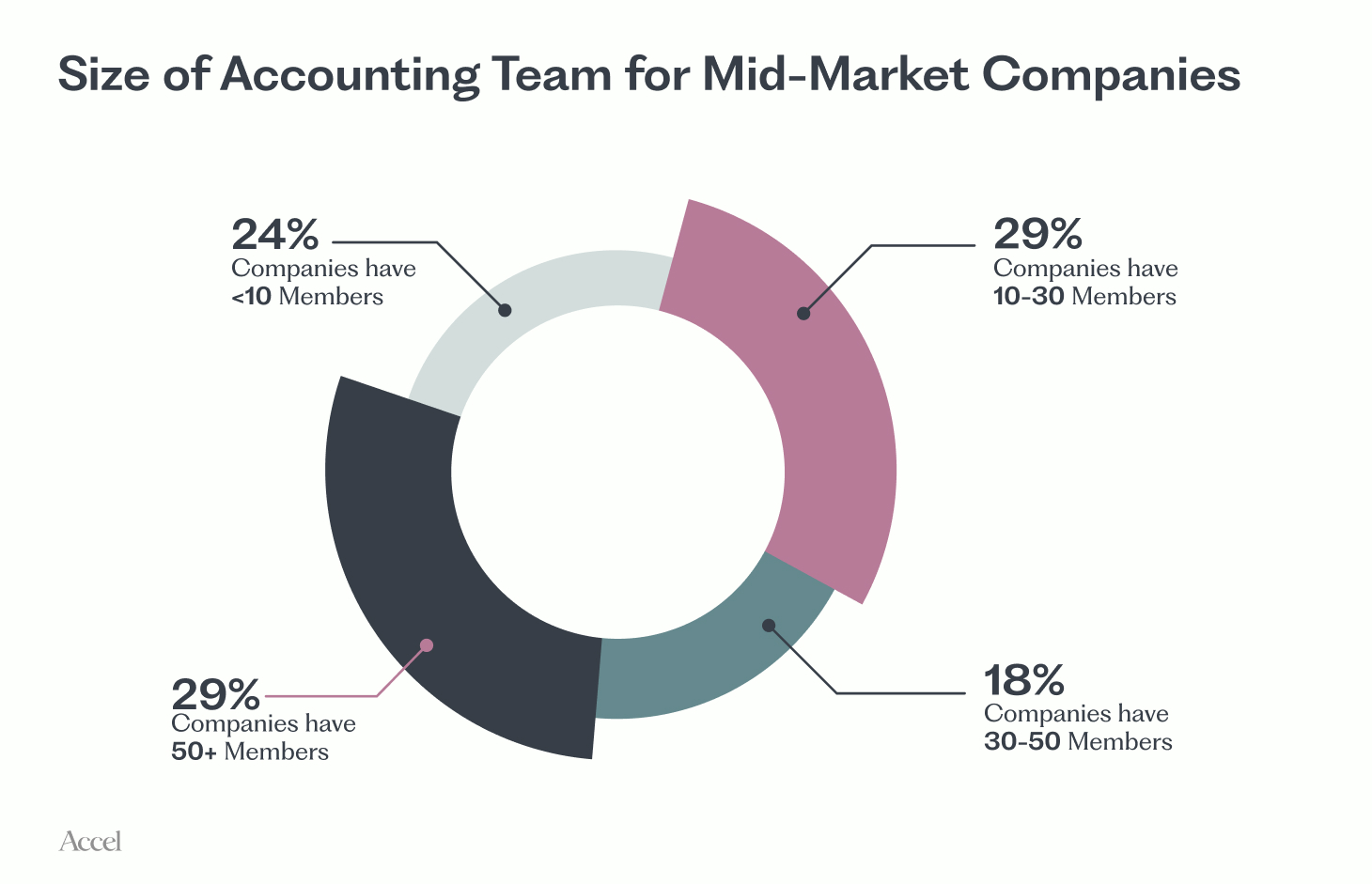 Size of Accounting Team for Mid-Market Companies

24%
Companies have
<10 Members

29%
Companies have
10-30 Members

29%
Companies have
50+ Members

18%
Companies have
30-50 Members

Accel