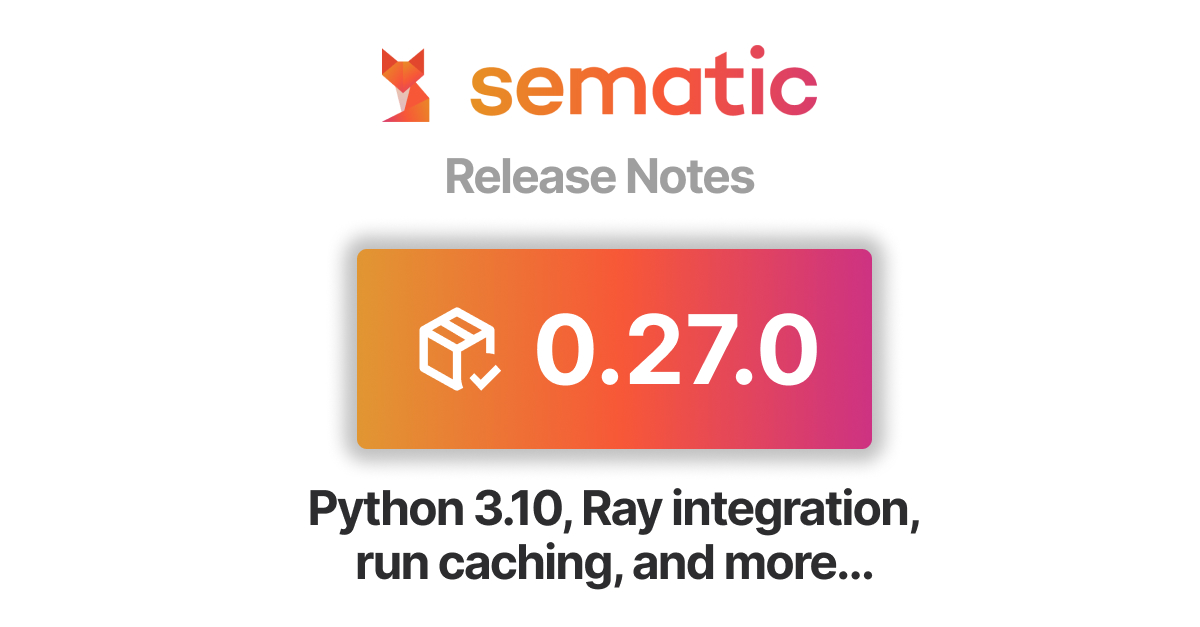 sematic

Release Notes

0.27.0

Python 3.10, Ray integration, run caching, and more...