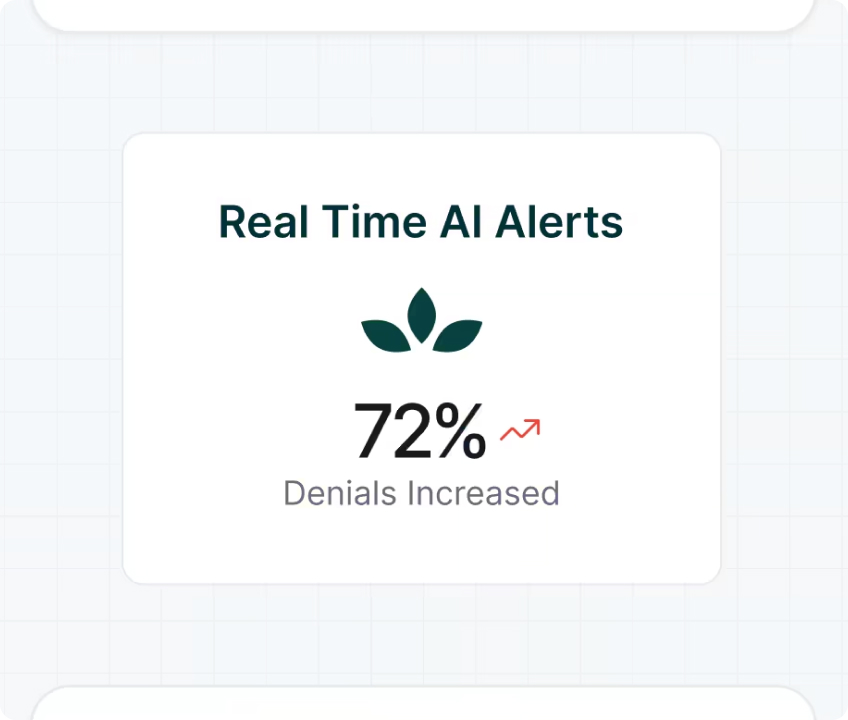 Real Time AI Alerts

72%

Denials Increased