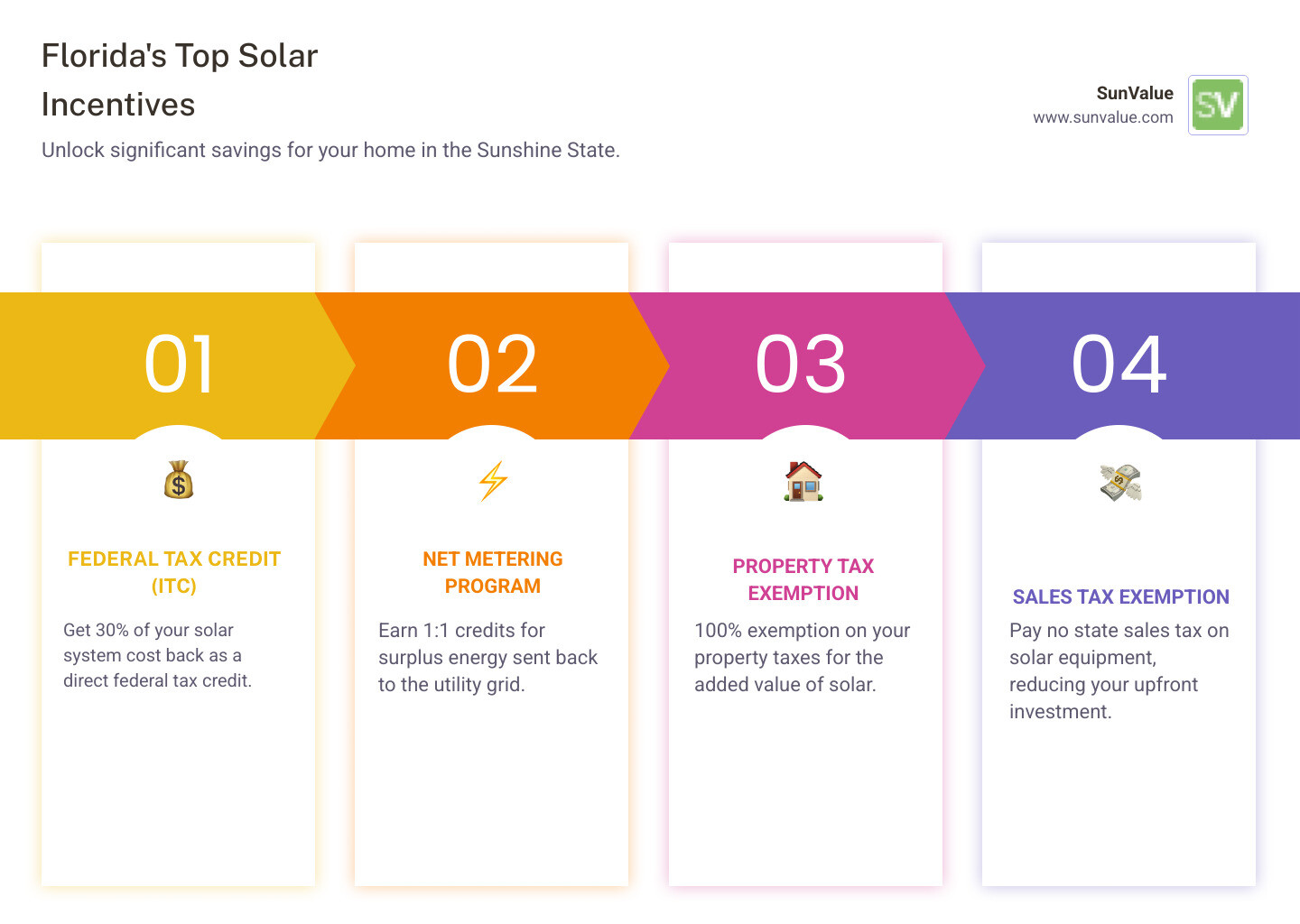 Florida's Top Solar Incentives

Unlock significant savings for your home in the Sunshine State.

SunValue
www.sunvalue.com
SV

01

FEDERAL TAX CREDIT (ITC)

Get 30% of your solar system cost back as a direct federal tax credit.

02

NET METERING PROGRAM

Earn 1:1 credits for surplus energy sent back to the utility grid.

03

PROPERTY TAX EXEMPTION

100% exemption on your property taxes for the added value of solar.

04

SALES TAX EXEMPTION

Pay no state sales tax on solar equipment, reducing your upfront investment.