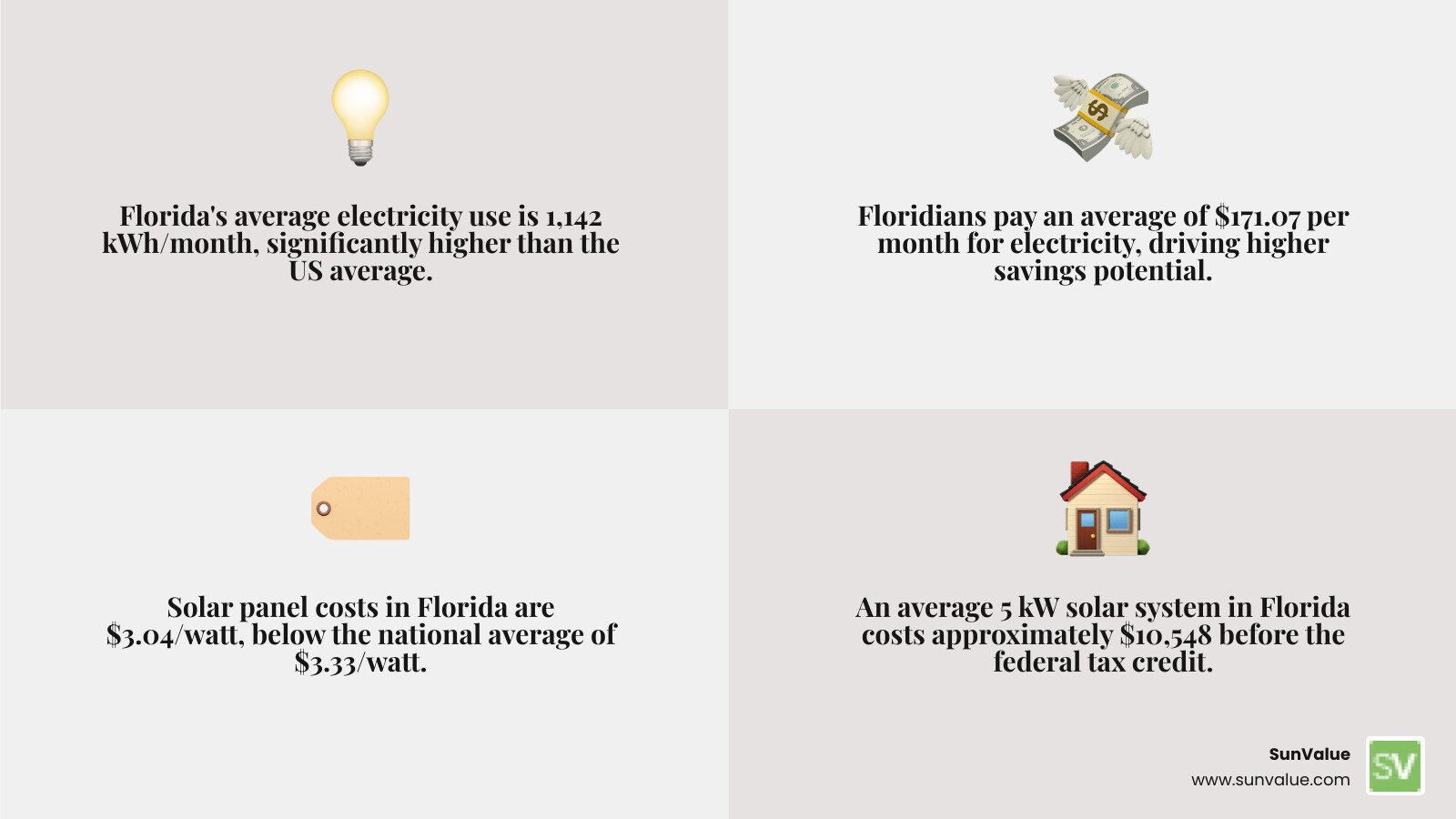 Florida's average electricity use is 1,142 kWh/month, significantly higher than the US average.

Floridians pay an average of \$171.07 per month for electricity, driving higher savings potential.

Solar panel costs in Florida are \$3.04/watt, below the national average of \$3.33/watt.

An average 5 kW solar system in Florida costs approximately \$10,548 before the federal tax credit.

SunValue
www.sunvalue.com

SV