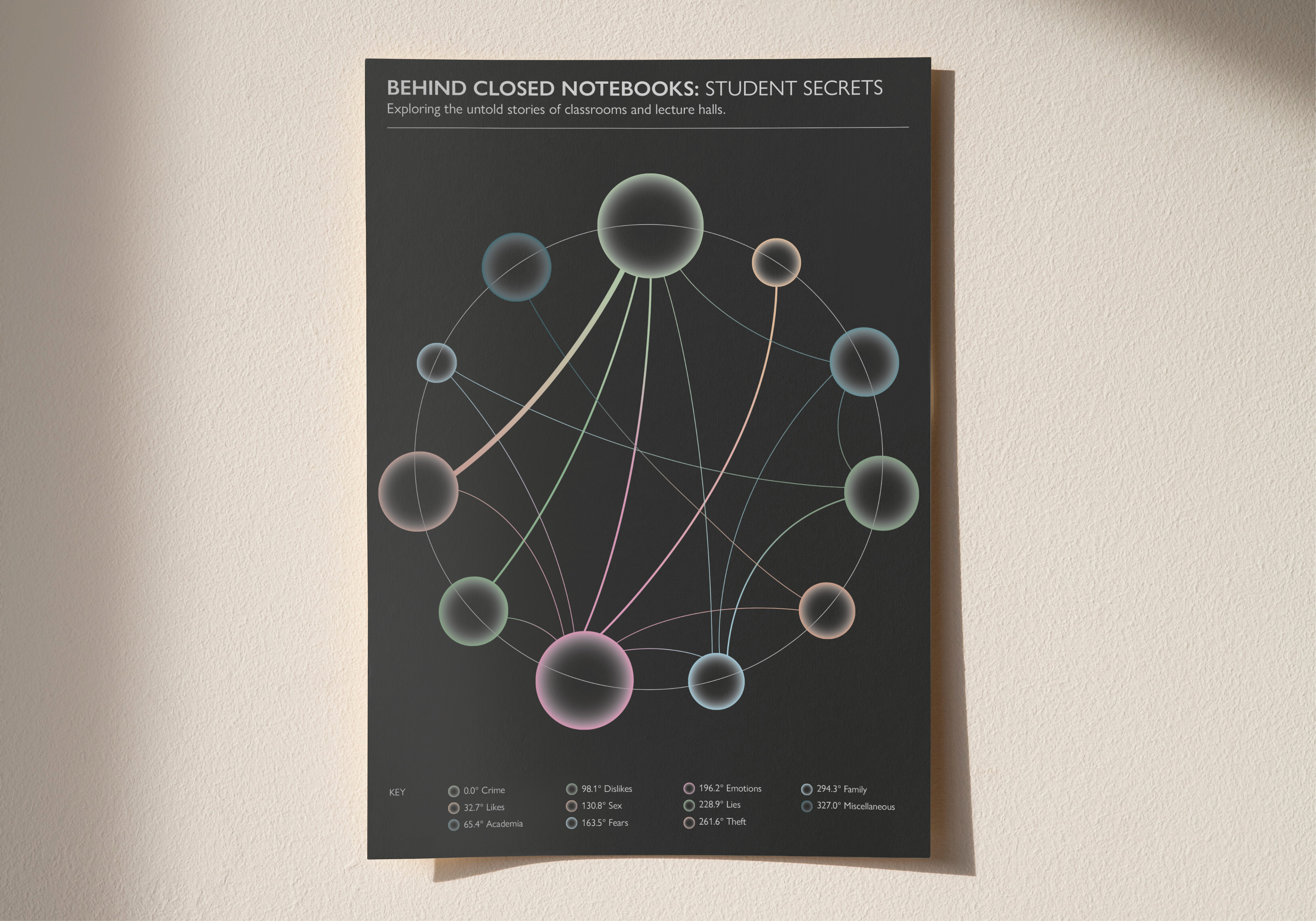 BEHIND CLOSED NOTEBOOKS: STUDENT SECRETS
Exploring the untold stories of classrooms and lecture halls.

KEY

0.0° Crime
32.7° Likes
65.4° Academia

98.1° Dislikes
130.8° Sex
163.5° Fears

196.2° Emotions
228.9° Lies
261.6° Theft

294.3° Family
327.0° Miscellaneous