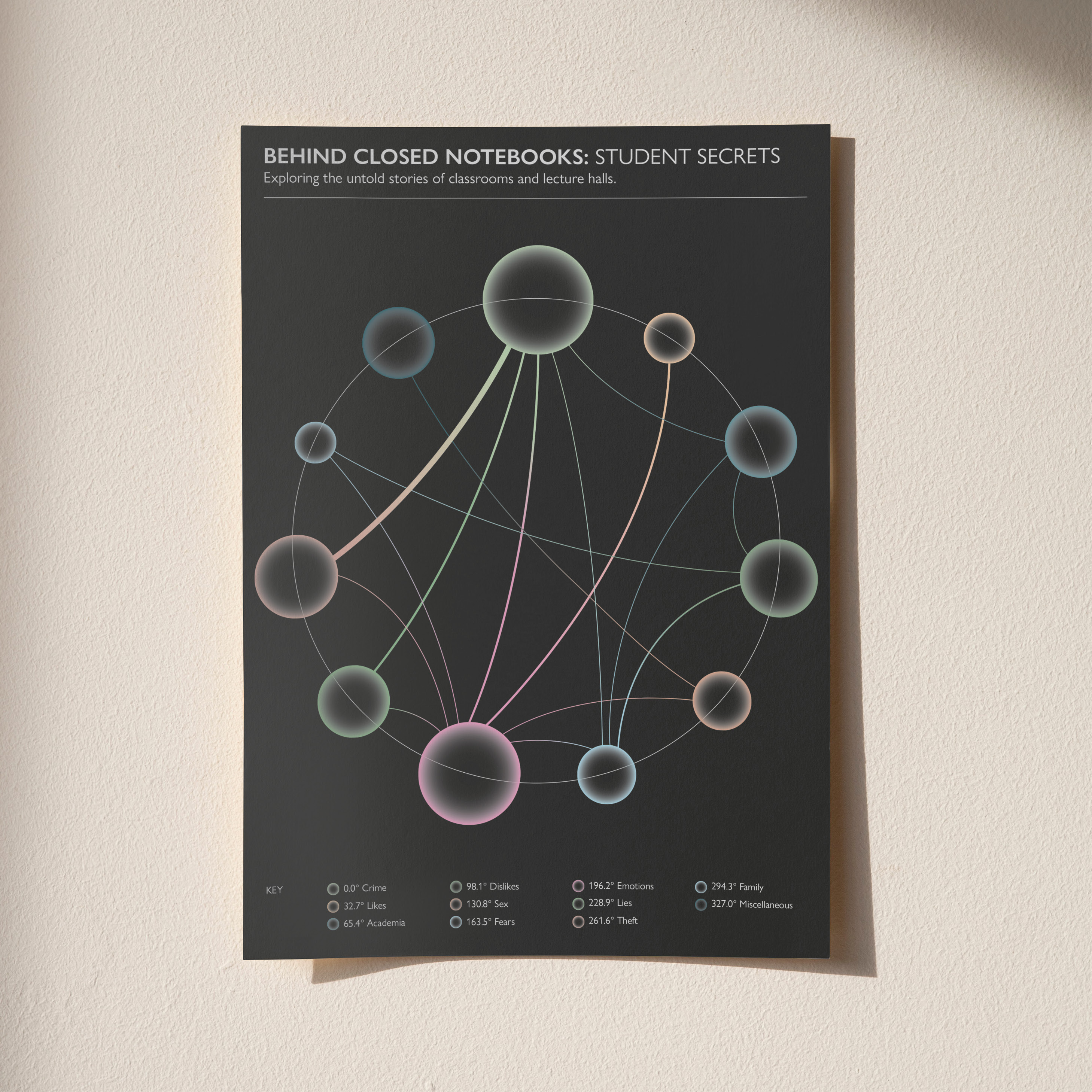 BEHIND CLOSED NOTEBOOKS: STUDENT SECRETS
Exploring the untold stories of classrooms and lecture halls.

KEY

0.0° Crime
32.7° Likes
65.4° Academia

98.1° Dislikes
130.8° Sex
163.5° Fears

196.2° Emotions
228.9° Lies
261.6° Theft

294.3° Family
327.0° Miscellaneous