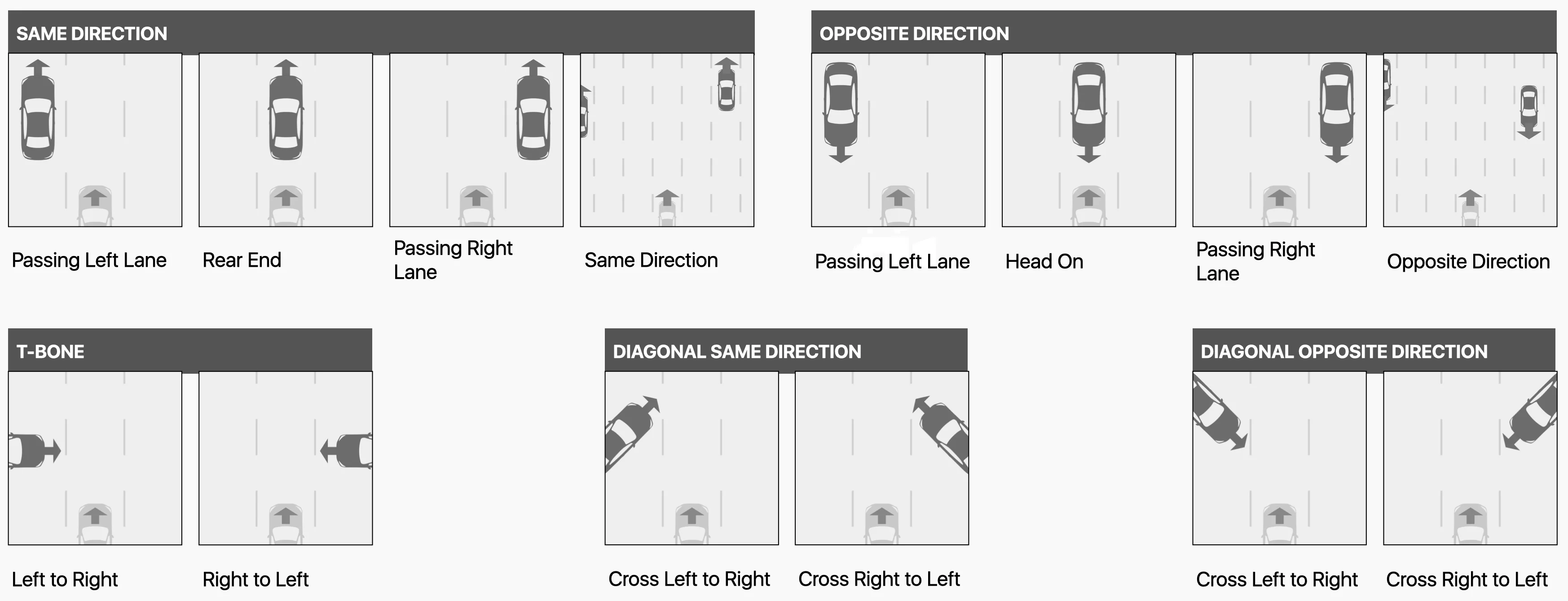 SAME DIRECTION

Passing Left Lane

Rear End

Passing Right Lane

Same Direction

OPPOSITE DIRECTION

Passing Left Lane

Head On

Passing Right Lane

Opposite Direction

T-BONE

Left to Right

Right to Left

DIAGONAL SAME DIRECTION

Cross Left to Right

Cross Right to Left

DIAGONAL OPPOSITE DIRECTION

Cross Left to Right

Cross Right to Left