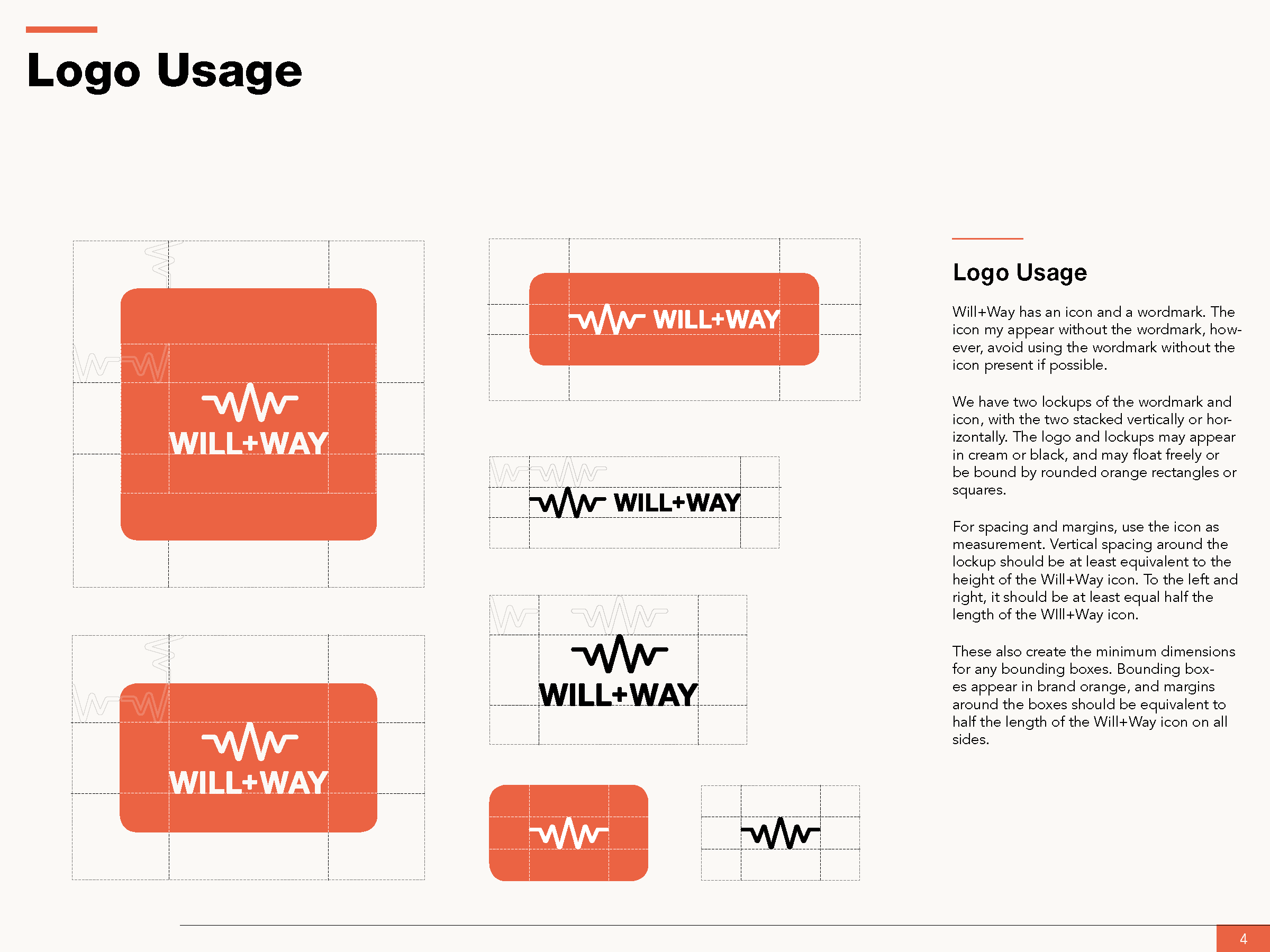 Logo Usage

WILL+WAY

WILL+WAY

WILL+WAY

WILL+WAY

WILL+WAY

Logo Usage

Will+Way has an icon and a wordmark. The icon my appear without the wordmark, however, avoid using the wordmark without the icon present if possible.

We have two lockups of the wordmark and icon, with the two stacked vertically or horizontally. The logo and lockups may appear in cream or black, and may float freely or be bound by rounded orange rectangles or squares.

For spacing and margins, use the icon as measurement. Vertical spacing around the lockup should be at least equivalent to the height of the Will+Way icon. To the left and right, it should be at least equal half the length of the WIll+Way icon.

These also create the minimum dimensions for any bounding boxes. Bounding boxes appear in brand orange, and margins around the boxes should be equivalent to half the length of the Will+Way icon on all sides.

4